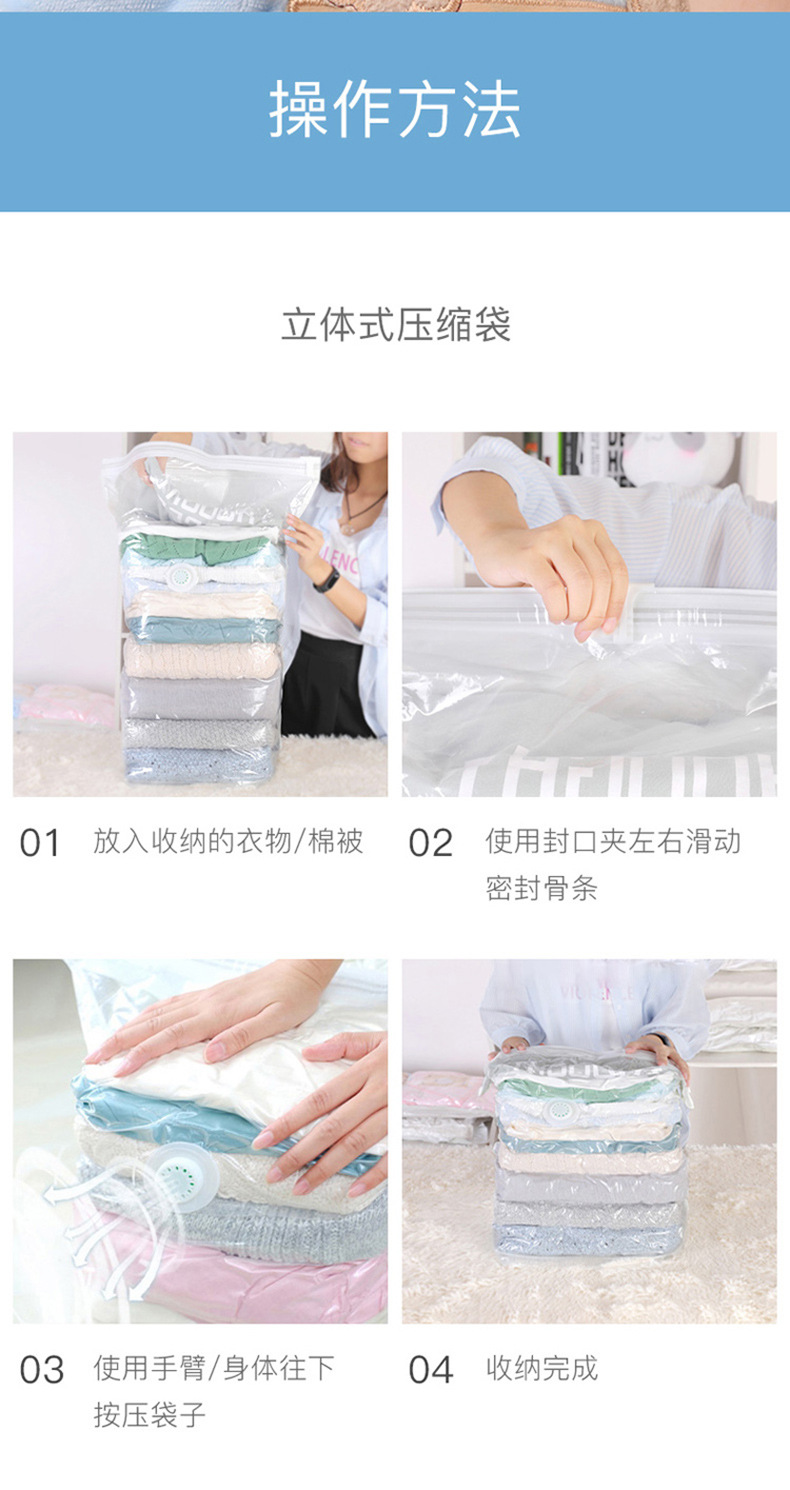 操作方法

立体式压缩袋

01 放入收纳的衣物/棉被

02 使用封口夹左右滑动密封骨条

03 使用手臂/身体往下按压袋子

04 收纳完成