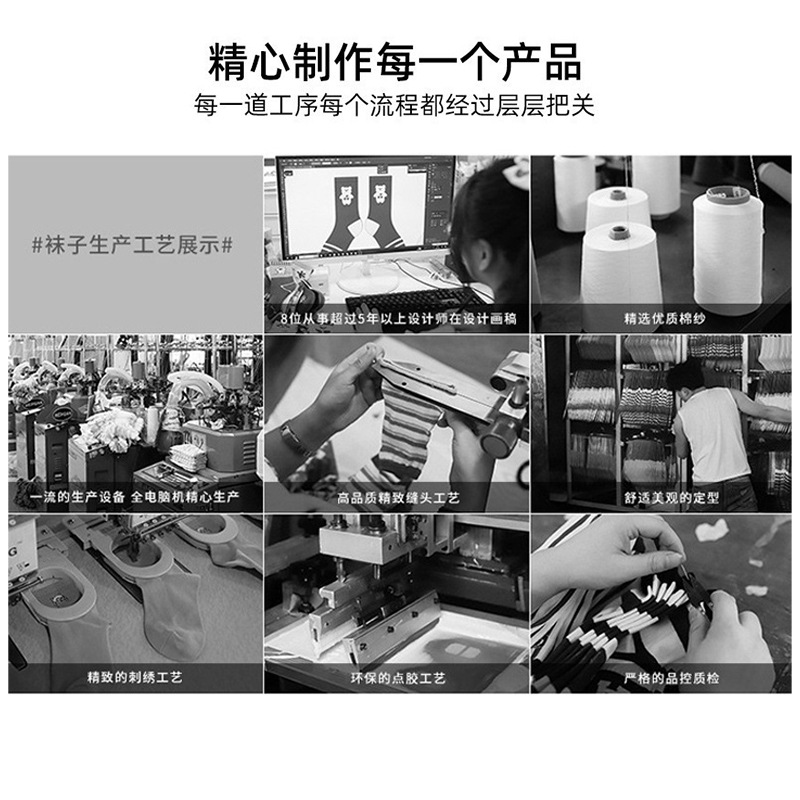 精心制作每一个产品

每一道工序每个流程都经过层层把关

#袜子生产工艺展示#

8位从事超过5年以上设计师在设计画稿

精选优质棉纱

一流的生产设备 全电脑机精心生产

高品质精致缝头工艺

舒适美观的定型

精致的刺绣工艺

环保的点胶工艺

严格的品控质检