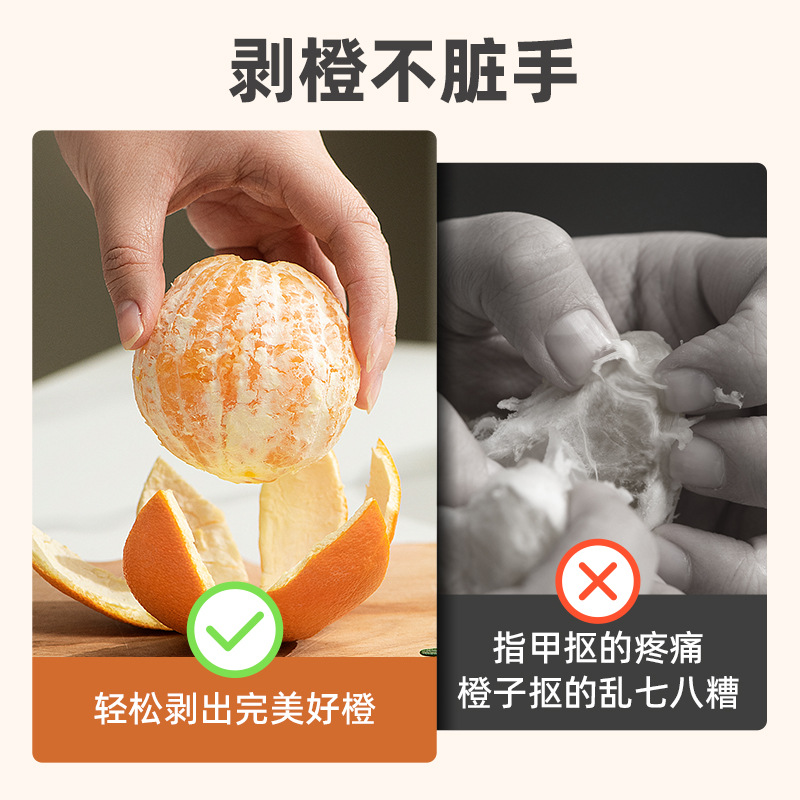 剥橙不脏手

轻松剥出完美好橙

指甲抠的疼痛
橙子抠的乱七八糟