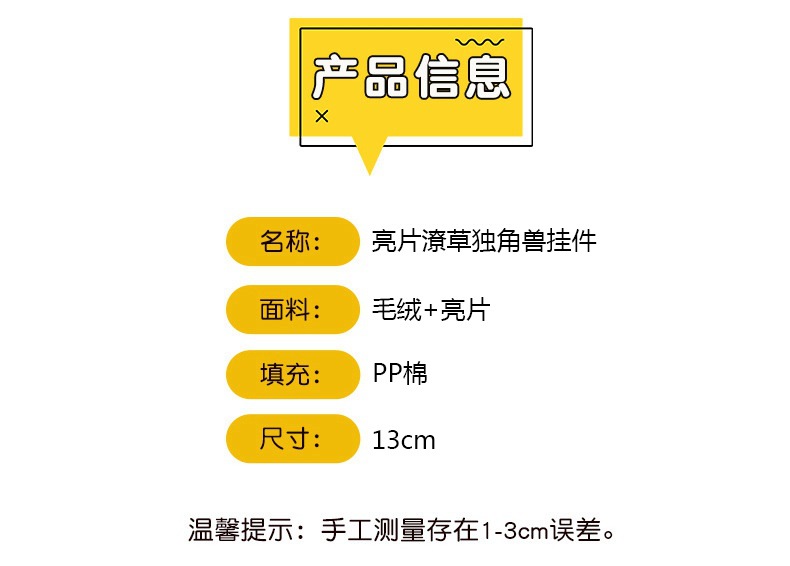 产品信息

名称： 亮片潦草独角兽挂件

面料： 毛绒+亮片

填充： PP棉

尺寸： 13cm

温馨提示：手工测量存在1-3cm误差。