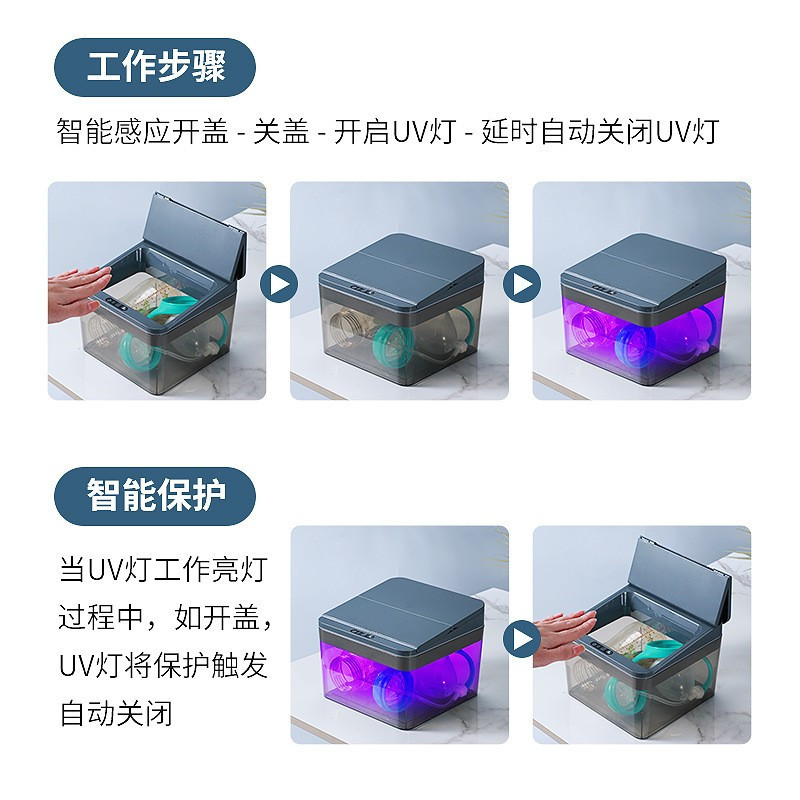 工作步骤

智能感应开盖 - 关盖 - 开启UV灯 - 延时自动关闭UV灯

智能保护

当UV灯工作亮灯过程中，如开盖，UV灯将保护触发自动关闭