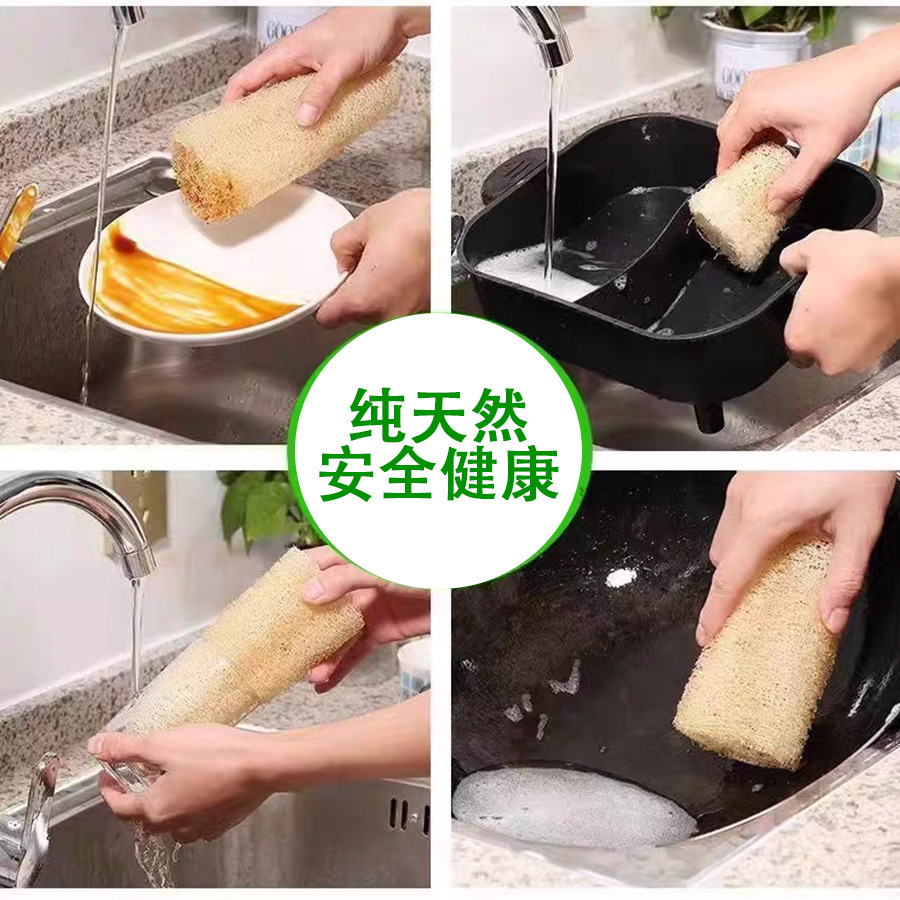 纯天然
安全健康