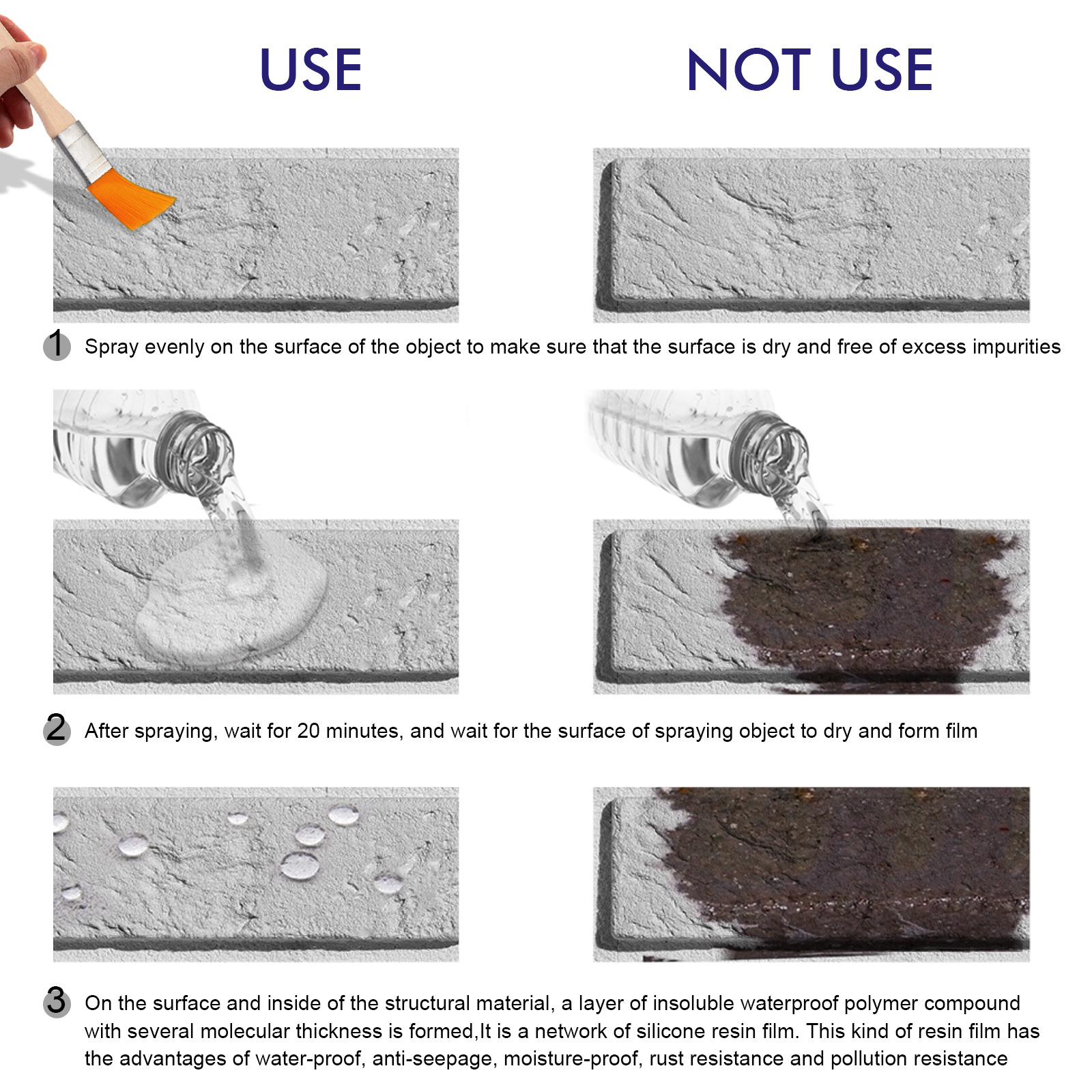 USE

NOT USE

1 Spray evenly on the surface of the object to make sure that the surface is dry and free of excess impurities

2 After spraying, wait for 20 minutes, and wait for the surface of spraying object to dry and form film

3 On the surface and inside of the structural material, a layer of insoluble waterproof polymer compound with several molecular thickness is formed,It is a network of silicone resin film. This kind of resin film has the advantages of water-proof, anti-seepage, moisture-proof, rust resistance and pollution resistance