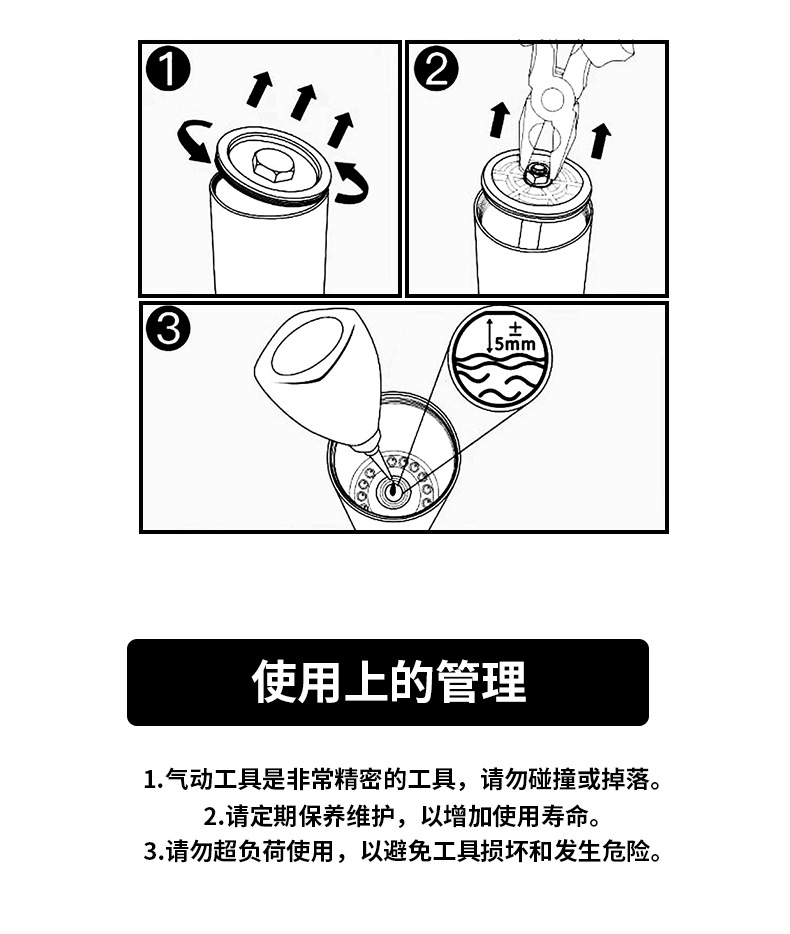 1

2

3

±
5mm

使用上的管理

1.气动工具是非常精密的工具，请勿碰撞或掉落。
2.请定期保养维护，以增加使用寿命。
3.请勿超负荷使用，以避免工具损坏和发生危险。