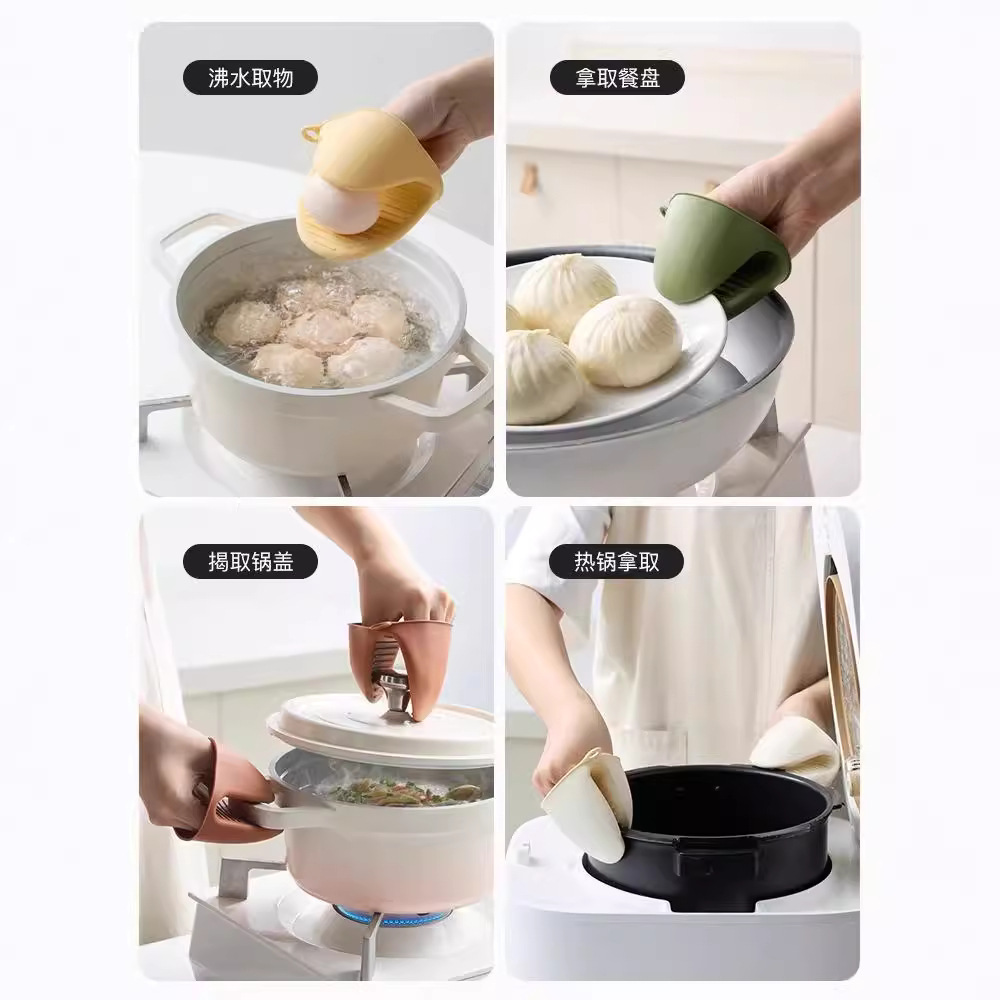 沸水取物

拿取餐盘

揭取锅盖

热锅拿取