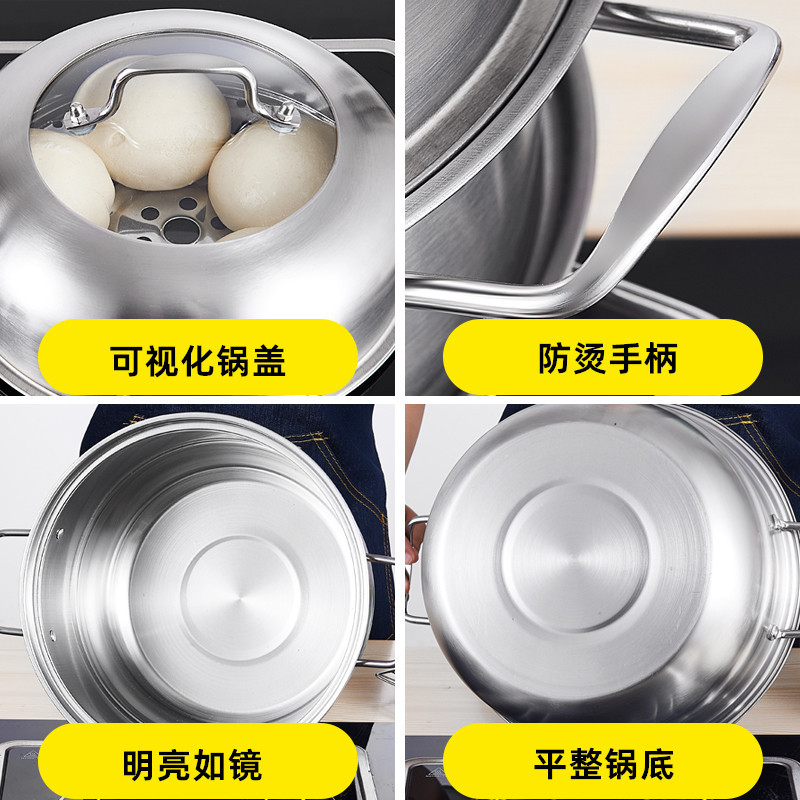 可视化锅盖

防烫手柄

明亮如镜

平整锅底