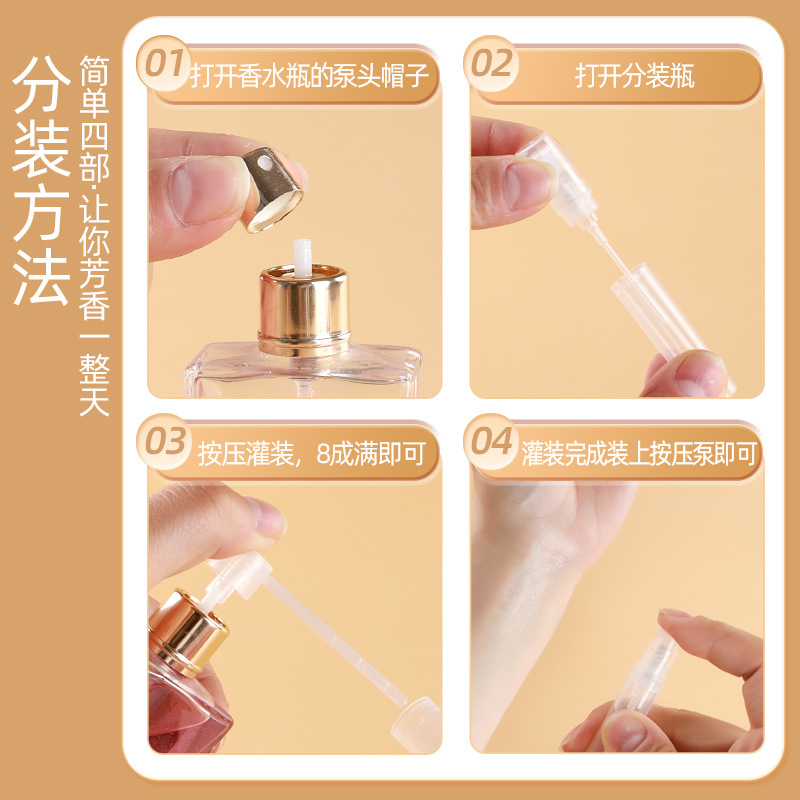 分装方法

简单四部·让你芳香一整天

01 打开香水瓶的泵头帽子

02 打开分装瓶

03 按压灌装，8成满即可

04 灌装完成装上按压泵即可