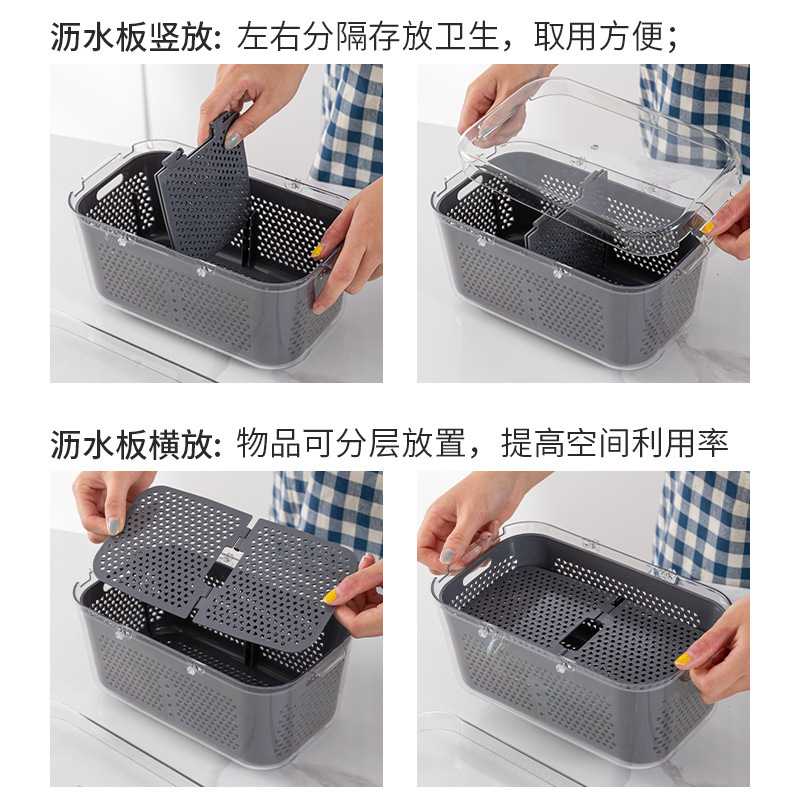 沥水板竖放：左右分隔存放卫生，取用方便；

沥水板横放：物品可分层放置，提高空间利用率