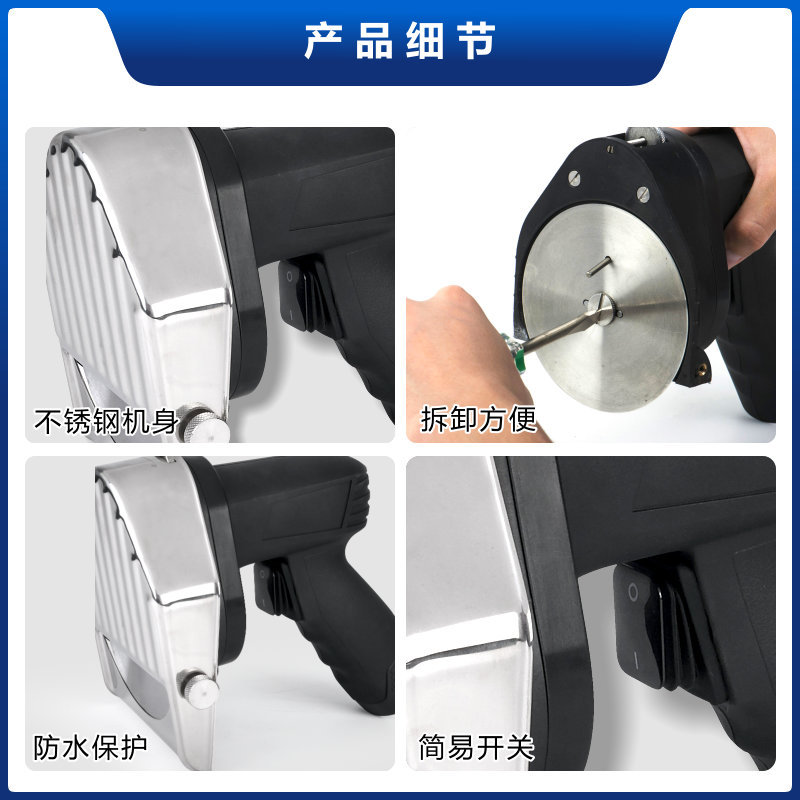 产品细节

不锈钢机身

拆卸方便

防水保护

简易开关