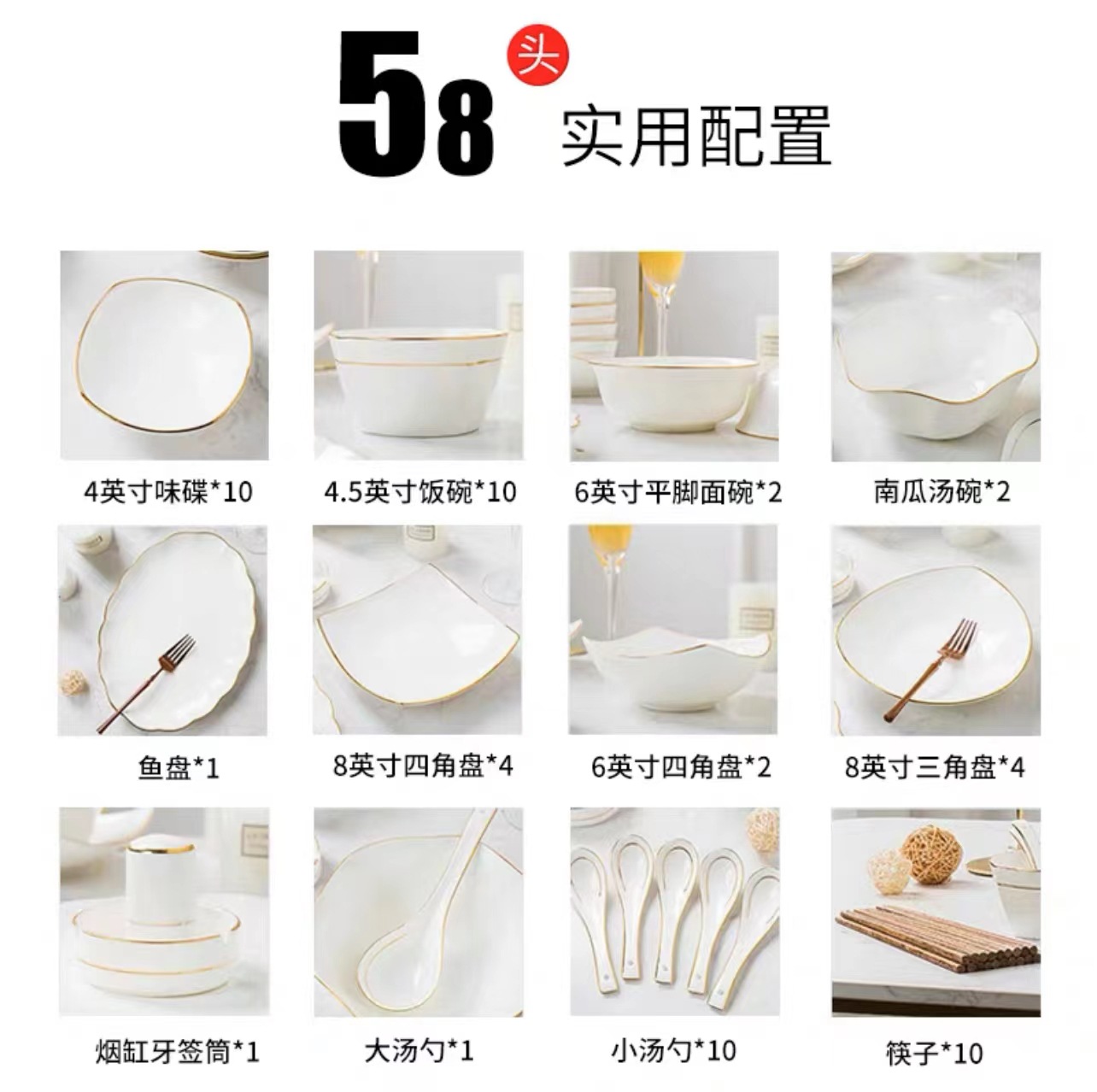 58 头 实用配置

4英寸味碟*10

4.5英寸饭碗*10

6英寸平脚面碗*2

南瓜汤碗*2

鱼盘*1

8英寸四角盘*4

6英寸四角盘*2

8英寸三角盘*4

烟缸牙签筒*1

大汤勺*1

小汤勺*10

筷子*10