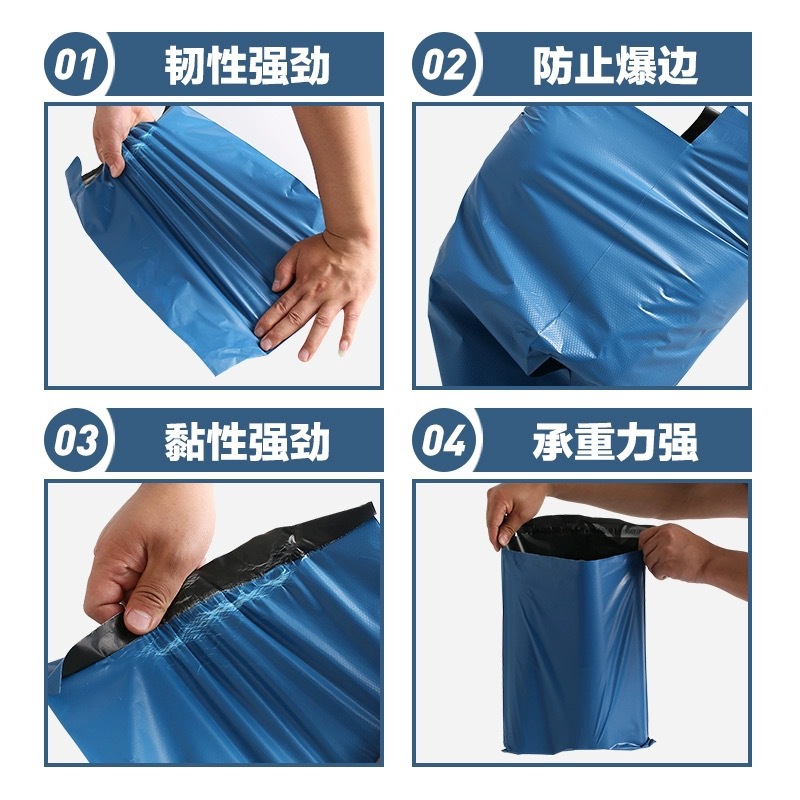 01 韧性强劲

02 防止爆边

03 黏性强劲

04 承重力强