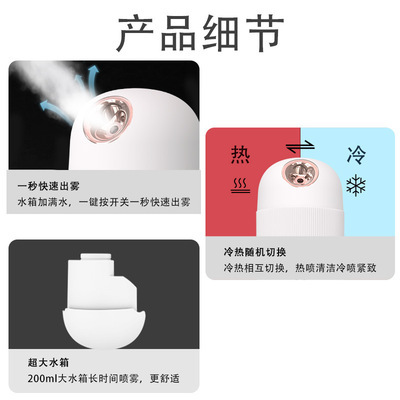 产品细节

一秒快速出雾
水箱加满水，一键按开关一秒快速出雾

热
冷

冷热随机切换
冷热相互切换，热喷清洁冷喷紧致

超大水箱
200ml大水箱长时间喷雾，更舒适