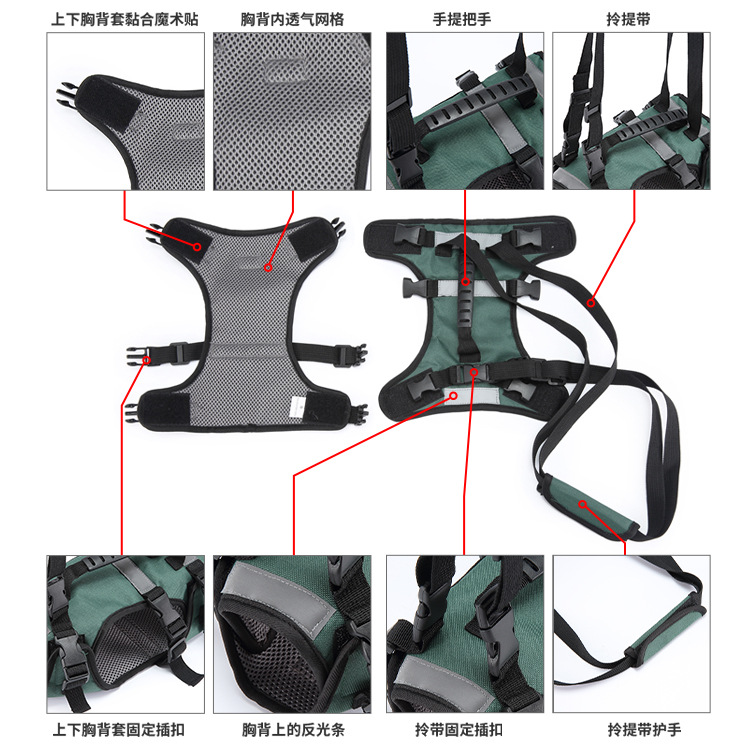 上下胸背套黏合魔术贴

胸背内透气网格

手提把手

拎提带

上下胸背套固定插扣

胸背上的反光条

拎带固定插扣

拎提带护手