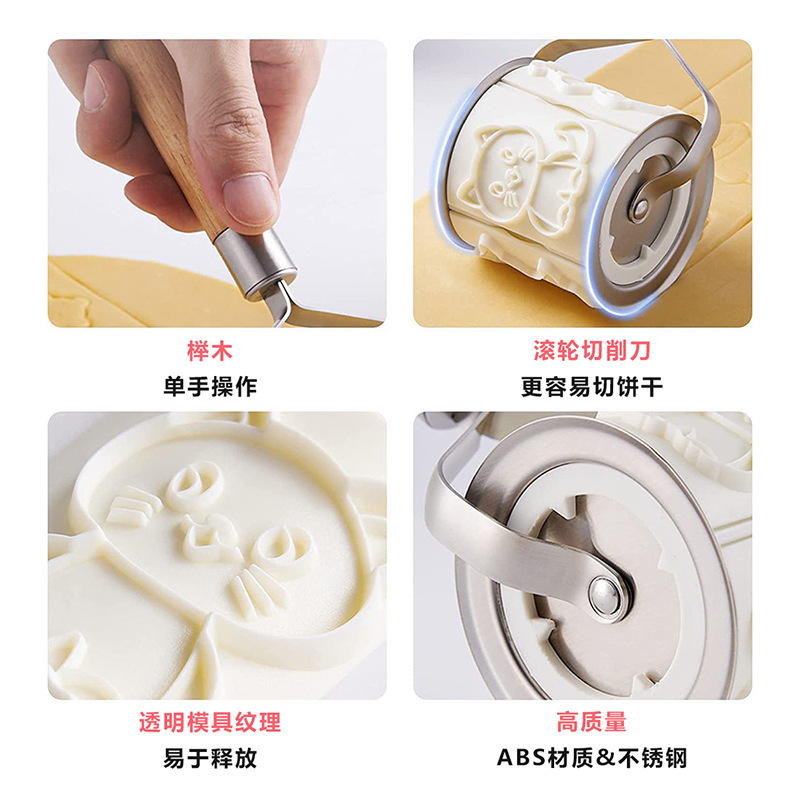 榉木
单手操作

滚轮切削刀
更容易切饼干

透明模具纹理
易于释放

高质量
ABS材质&不锈钢