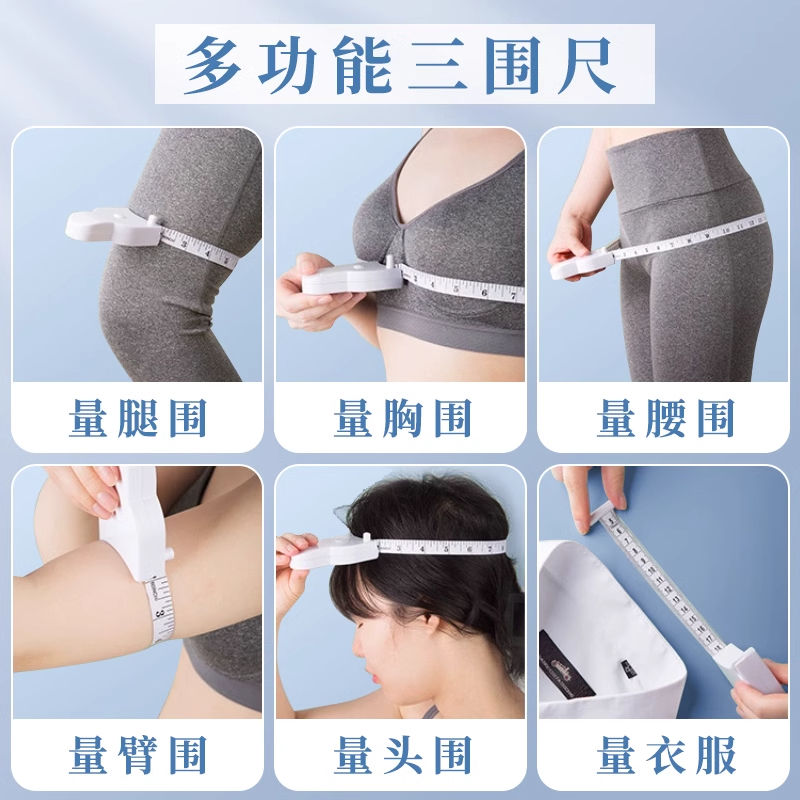 多功能三围尺

量腿围

量胸围

量腰围

量臂围

量头围

量衣服