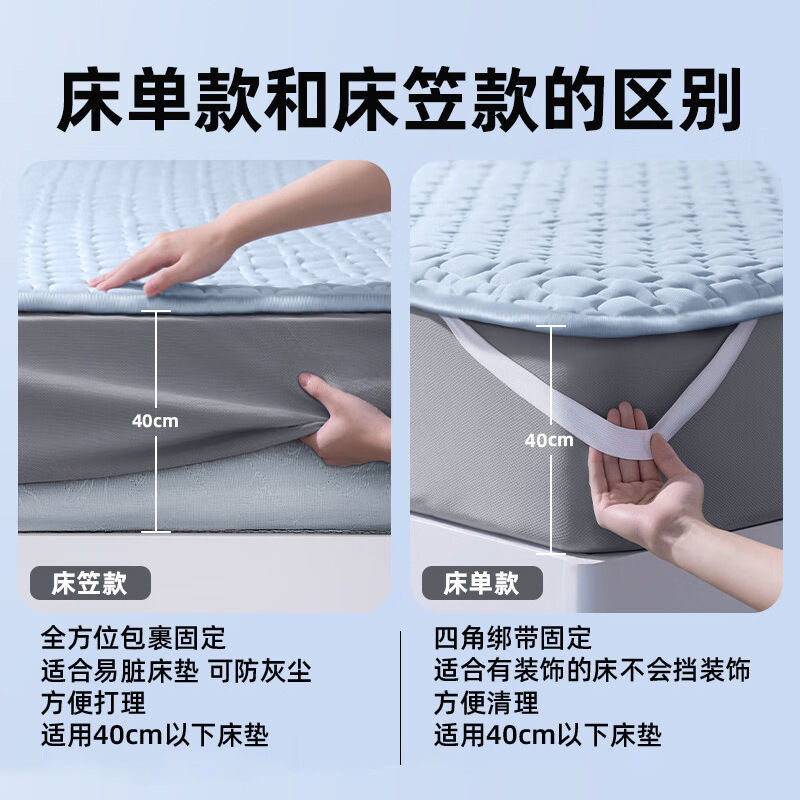 床单款和床笠款的区别

40cm

床笠款

全方位包裹固定
适合易脏床垫 可防灰尘
方便打理
适用40cm以下床垫

40cm

床单款

四角绑带固定
适合有装饰的床不会挡装饰
方便清理
适用40cm以下床垫