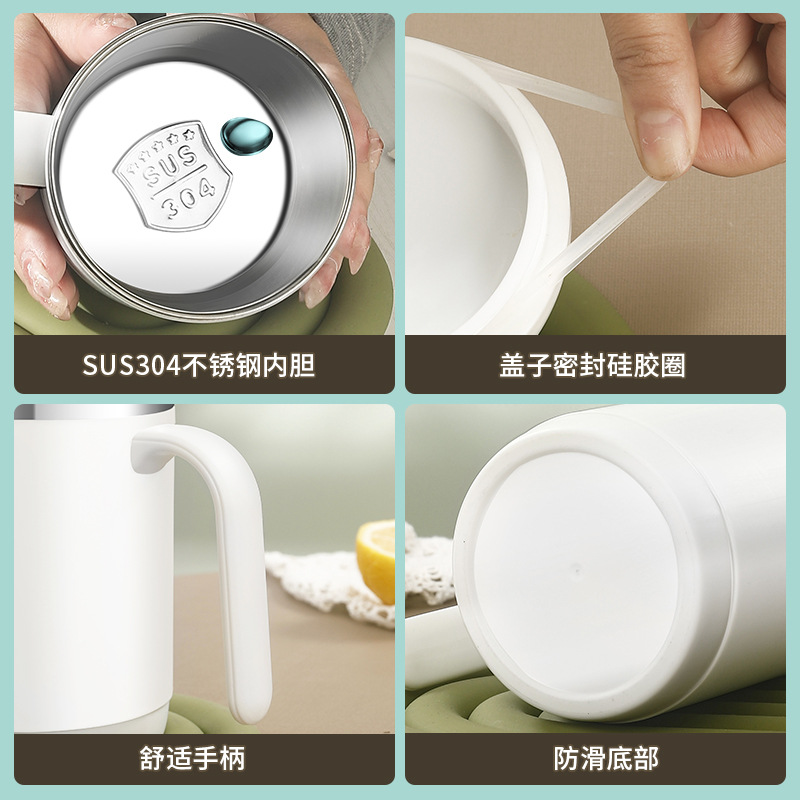 SUS
304

SUS304不锈钢内胆

盖子密封硅胶圈

舒适手柄

防滑底部