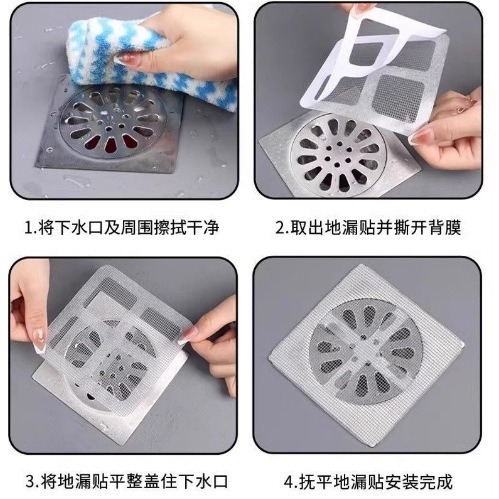 1.将下水口及周围擦拭干净

2.取出地漏贴并撕开背膜

3.将地漏贴平整盖住下水口

4.抚平地漏贴安装完成