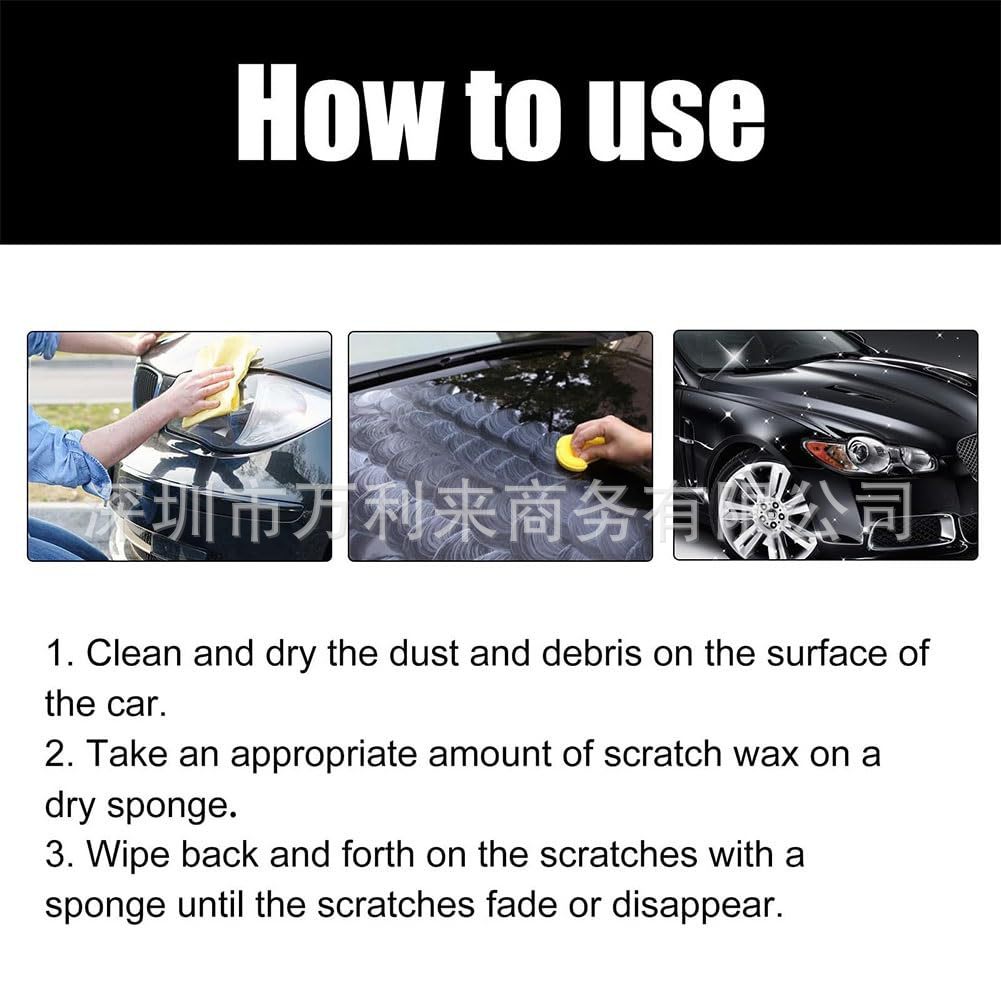 How to use

深圳市万利来商务有限公司

1. Clean and dry the dust and debris on the surface of the car.
2. Take an appropriate amount of scratch wax on a dry sponge.
3. Wipe back and forth on the scratches with a sponge until the scratches fade or disappear.