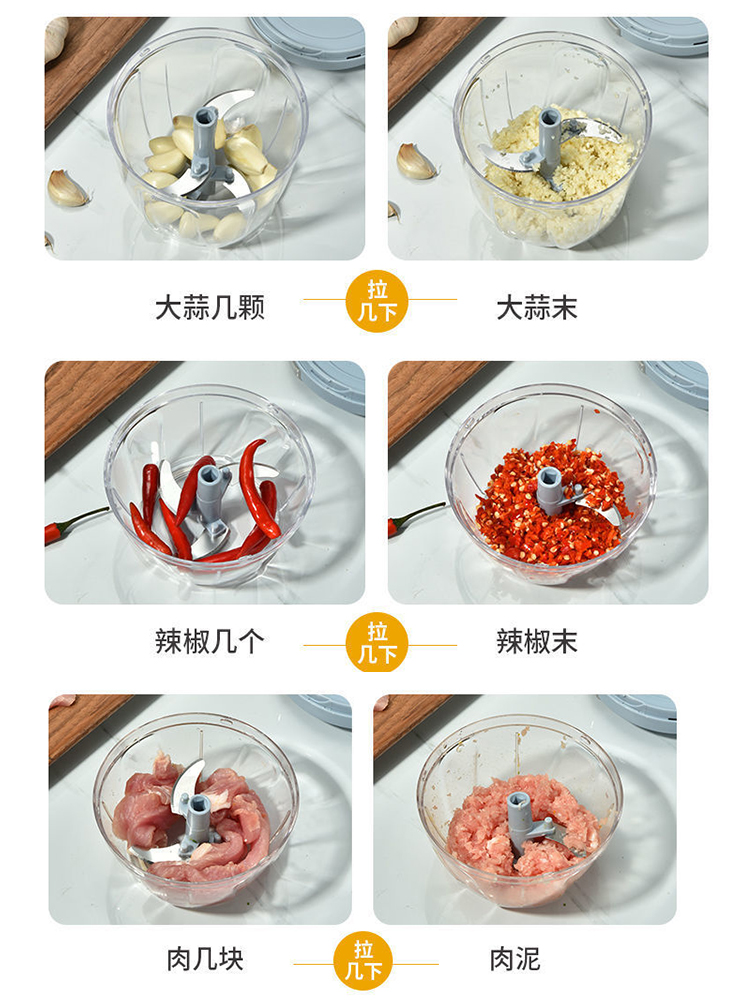 大蒜几颗

拉几下

大蒜末

辣椒几个

拉几下

辣椒末

肉几块

拉几下

肉泥