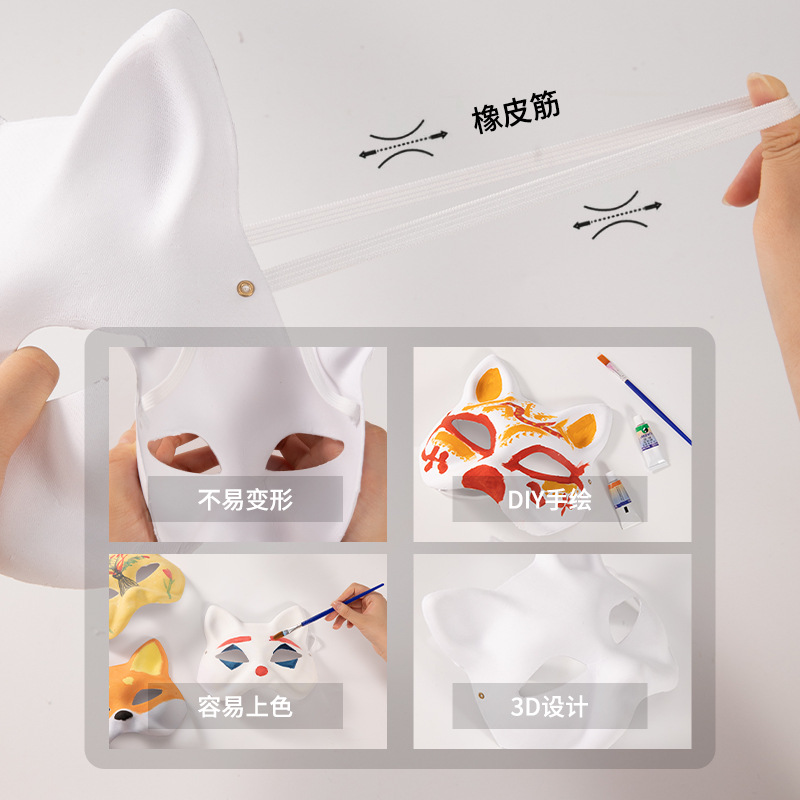 橡皮筋

不易变形

DIY手绘

容易上色

3D设计