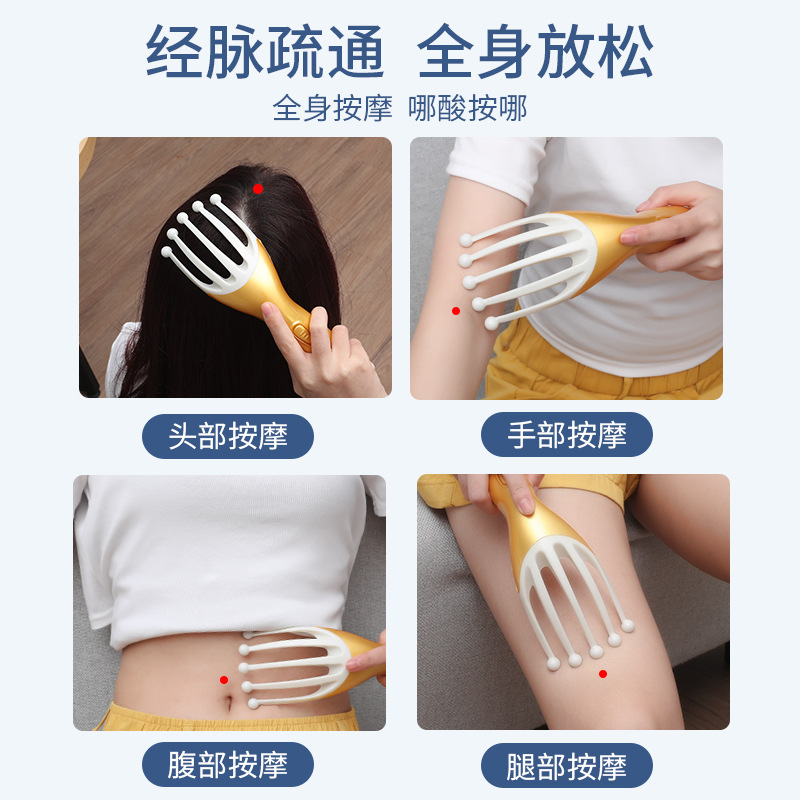 经脉疏通 全身放松

全身按摩 哪酸按哪

头部按摩

手部按摩

腹部按摩

腿部按摩