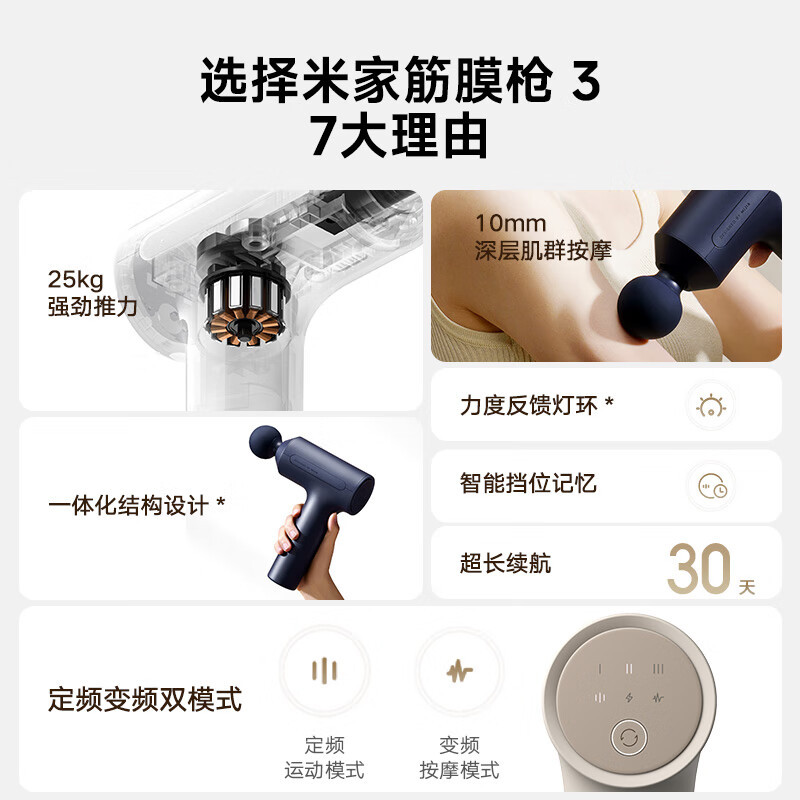 选择米家筋膜枪 3
7大理由

25kg
强劲推力

10mm
深层肌群按摩

力度反馈灯环 *

一体化结构设计 *

智能挡位记忆

超长续航 30天

定频变频双模式

定频
运动模式

变频
按摩模式