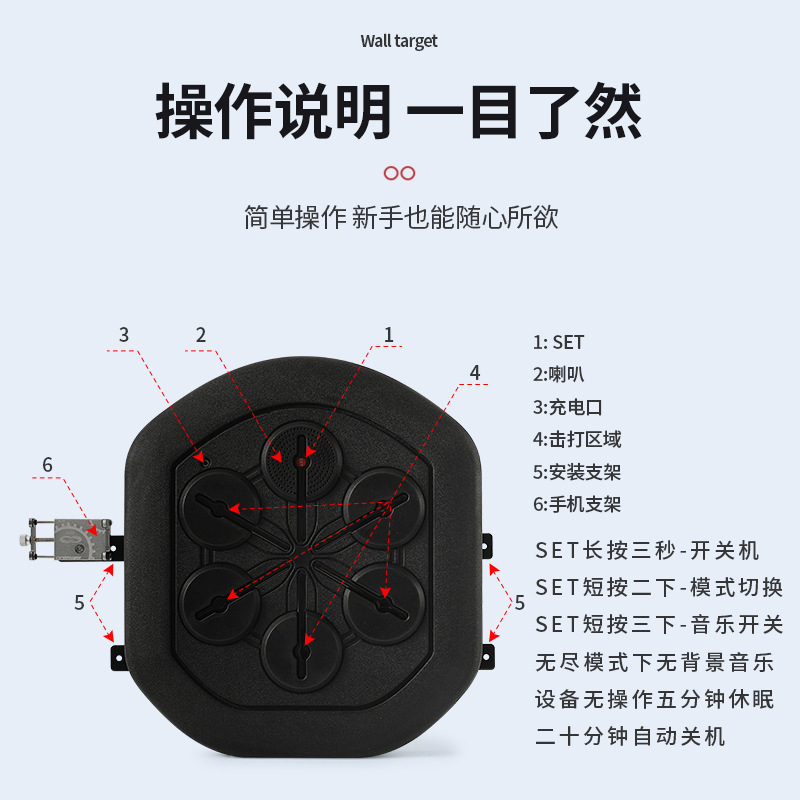 Wall target

操作说明 一目了然

简单操作 新手也能随心所欲

3

2

1

4

6

5

5

1: SET
2:喇叭
3:充电口
4:击打区域
5:安装支架
6:手机支架

SET长按三秒-开关机
SET短按二下-模式切换
SET短按三下-音乐开关
无尽模式下无背景音乐
设备无操作五分钟休眠
二十分钟自动关机