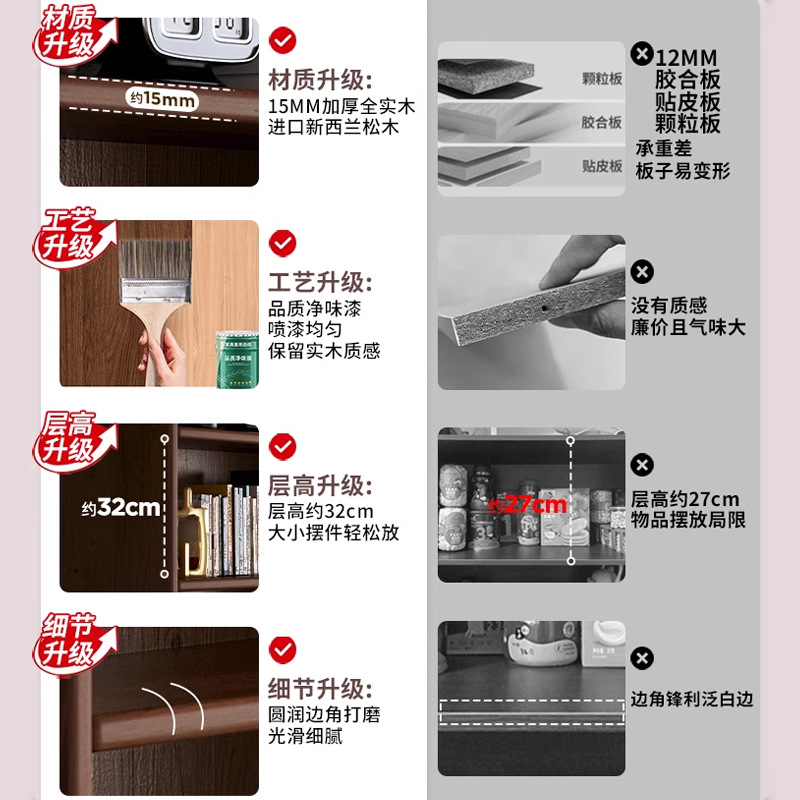 材质升级

约15mm

材质升级:
15MM加厚全实木
进口新西兰松木

颗粒板
胶合板
贴皮板

12MM
胶合板
贴皮板
颗粒板
承重差
板子易变形

工艺升级

工艺升级:
品质净味漆
喷漆均匀
保留实木质感

没有质感
廉价且气味大

层高升级

约32cm

层高升级:
层高约32cm
大小摆件轻松放

约27cm

层高约27cm
物品摆放局限

细节升级

细节升级:
圆润边角打磨
光滑细腻

边角锋利泛白边