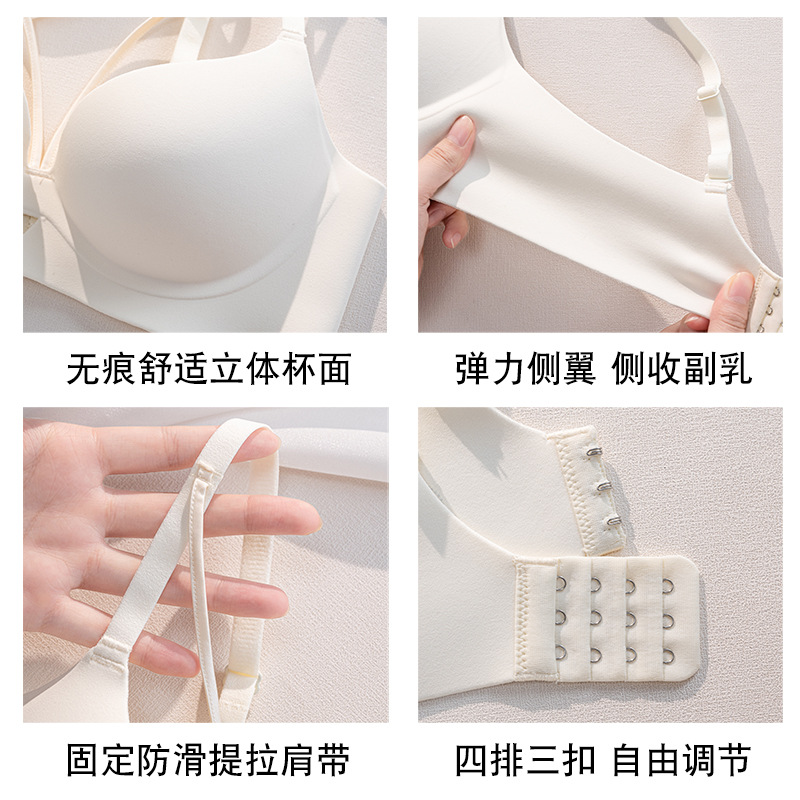 无痕舒适立体杯面

弹力侧翼 侧收副乳

固定防滑提拉肩带

四排三扣 自由调节