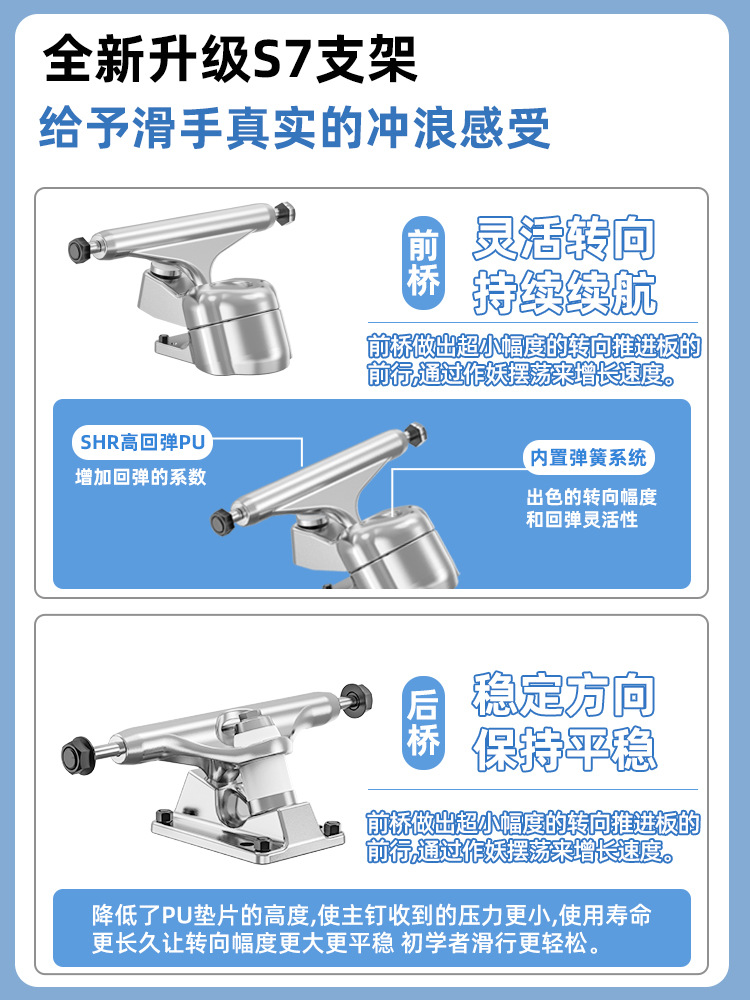 全新升级S7支架

给予滑手真实的冲浪感受

前桥

灵活转向
持续续航

前桥做出超小幅度的转向推进板的前行,通过作妖摆荡来增长速度。

SHR高回弹PU
增加回弹的系数

内置弹簧系统
出色的转向幅度和回弹灵活性

后桥

稳定方向
保持平稳

前桥做出超小幅度的转向推进板的前行,通过作妖摆荡来增长速度。

降低了PU垫片的高度,使主钉收到的压力更小,使用寿命更长久让转向幅度更大更平稳 初学者滑行更轻松。