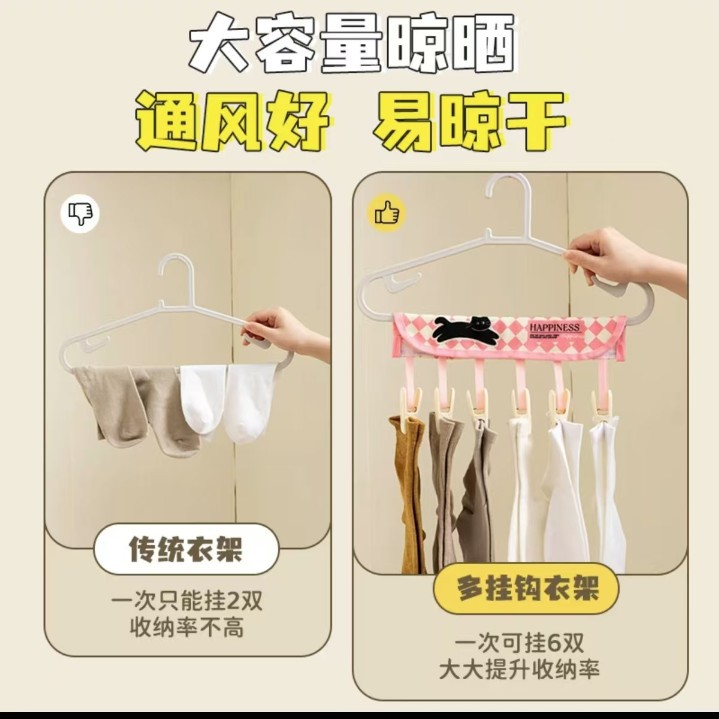 大容量晾晒
通风好 易晾干

传统衣架
一次只能挂2双
收纳率不高

HAPPINESS

多挂钩衣架
一次可挂6双
大大提升收纳率