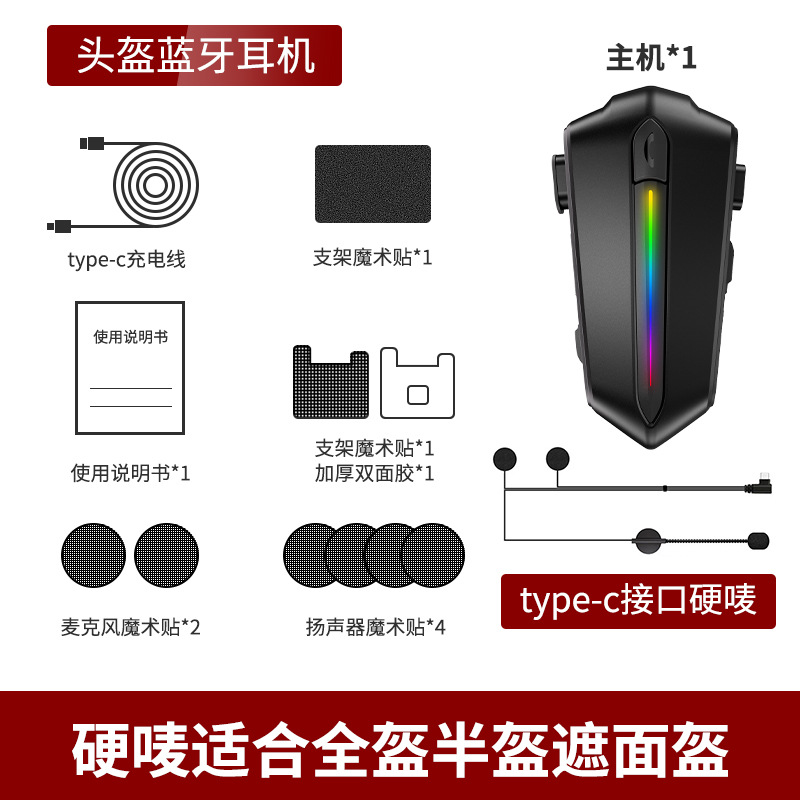 头盔蓝牙耳机

主机*1

type-c充电线

支架魔术贴*1

使用说明书

使用说明书*1

支架魔术贴*1
加厚双面胶*1

麦克风魔术贴*2

扬声器魔术贴*4

type-c接口硬唛

硬唛适合全盔半盔遮面盔