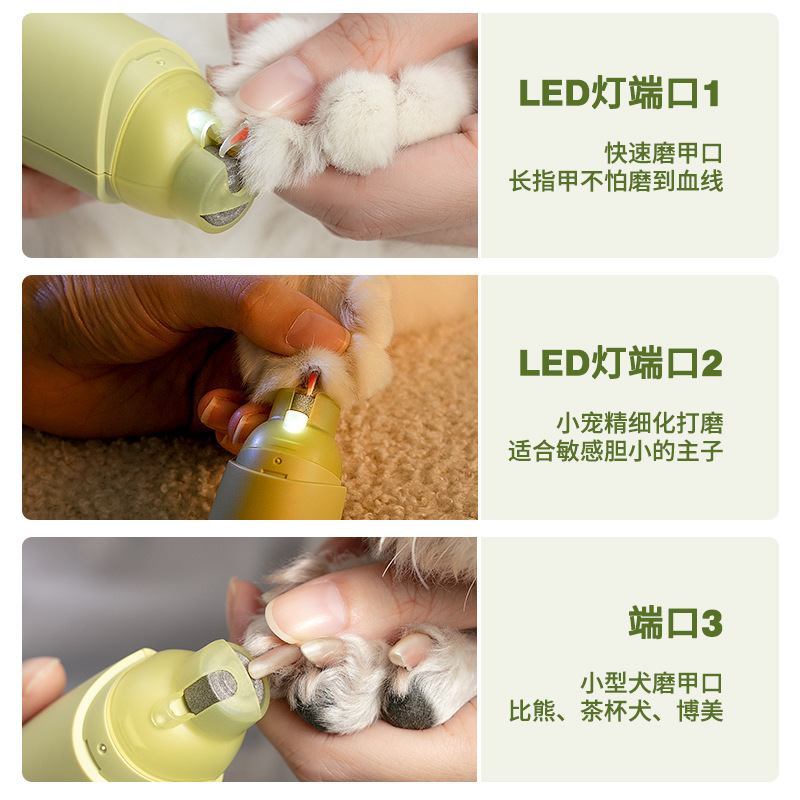 LED灯端口1

快速磨甲口
长指甲不怕磨到血线

LED灯端口2

小宠精细化打磨
适合敏感胆小的主子

端口3

小型犬磨甲口
比熊、茶杯犬、博美