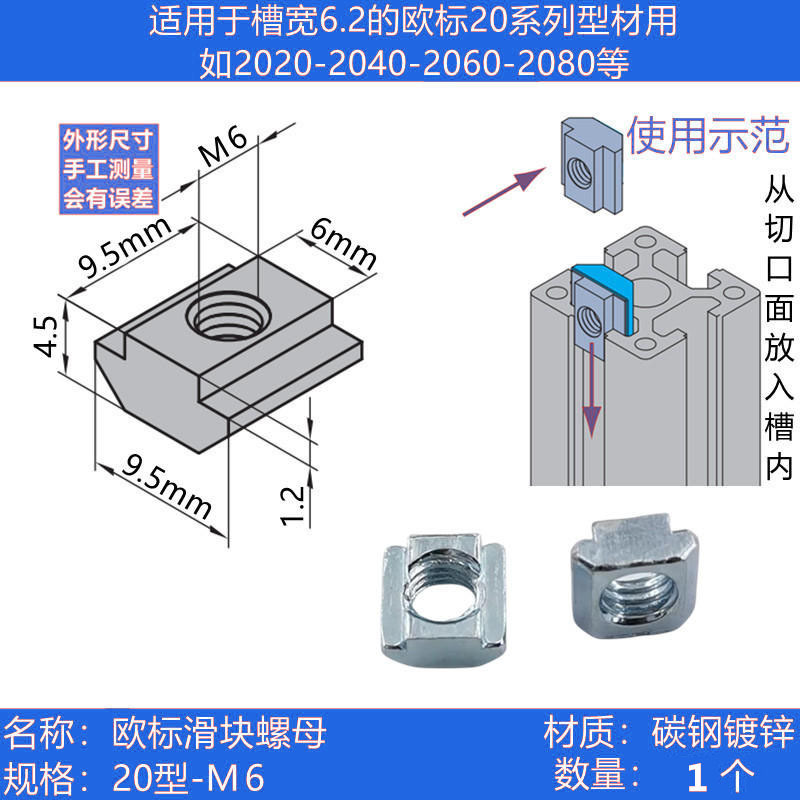 适用于槽宽6.2的欧标20系列型材用
如2020-2040-2060-2080等

外形尺寸
手工测量
会有误差

M6
9.5mm
6mm
4.5
9.5mm
1.2

使用示范
从切口面放入槽内

名称：欧标滑块螺母
规格：20型-M6
材质：碳钢镀锌
数量：1个