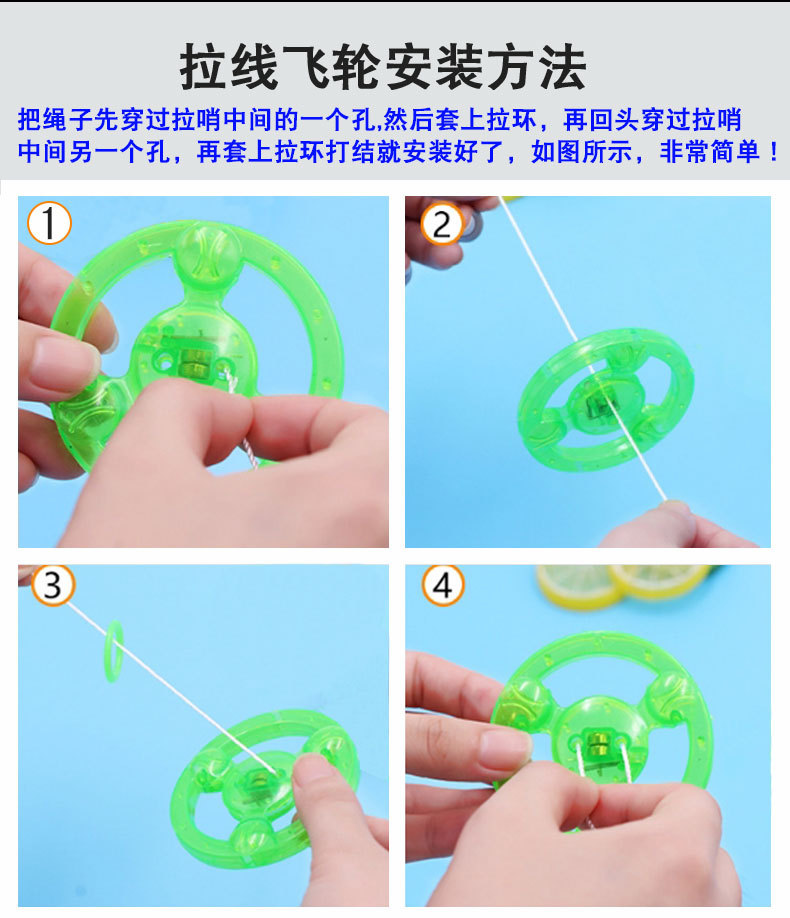 拉线飞轮安装方法

把绳子先穿过拉哨中间的一个孔,然后套上拉环，再回头穿过拉哨中间另一个孔，再套上拉环打结就安装好了，如图所示，非常简单！

1

2

3

4