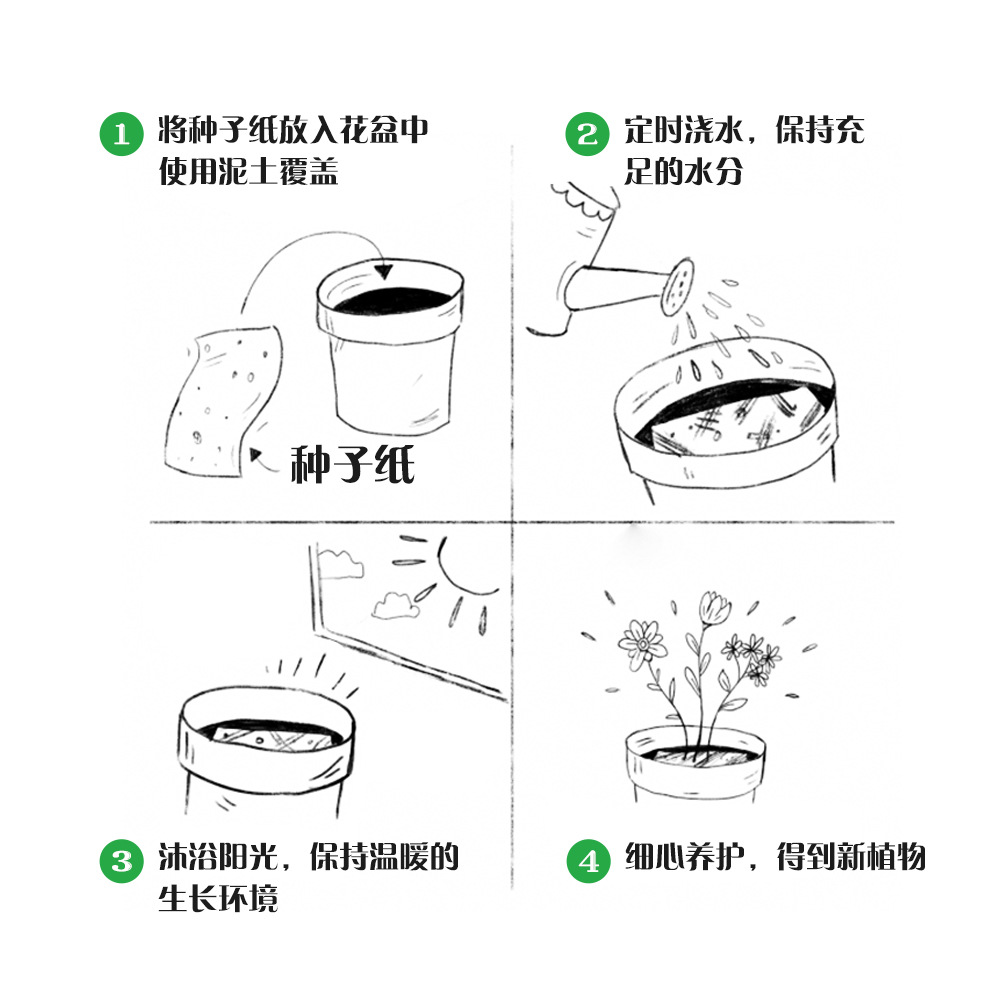 1 将种子纸放入花盆中使用泥土覆盖

种子纸

2 定时浇水，保持充足的水分

3 沐浴阳光，保持温暖的生长环境

4 细心养护，得到新植物