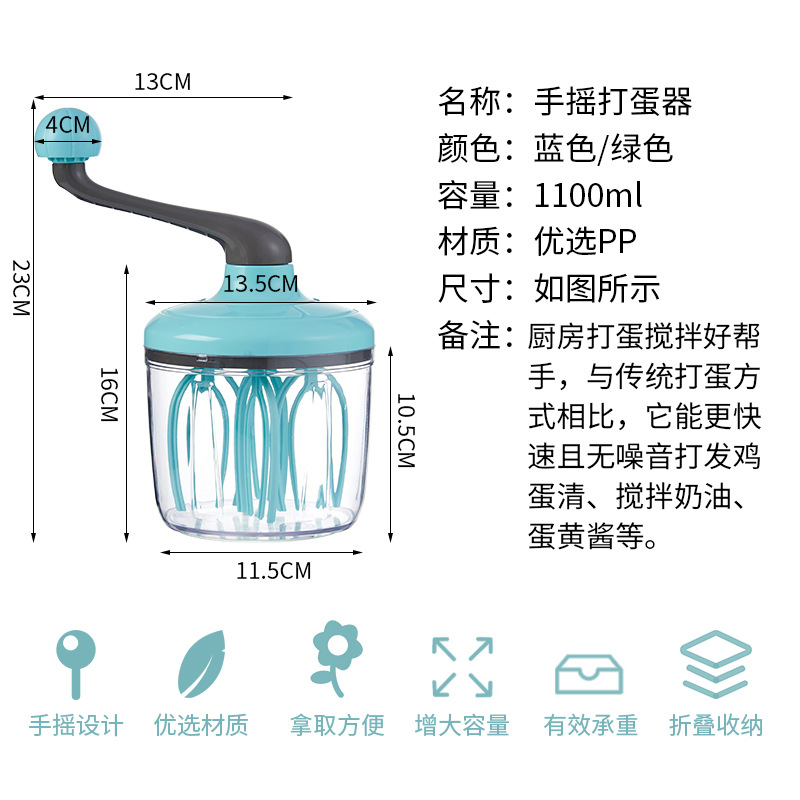 13CM

4CM

23CM

13.5CM

16CM

10.5CM

11.5CM

名称：手摇打蛋器
颜色：蓝色/绿色
容量：1100ml
材质：优选PP
尺寸：如图所示
备注：厨房打蛋搅拌好帮手，与传统打蛋方式相比，它能更快速且无噪音打发鸡蛋清、搅拌奶油、蛋黄酱等。

手摇设计

优选材质

拿取方便

增大容量

有效承重

折叠收纳