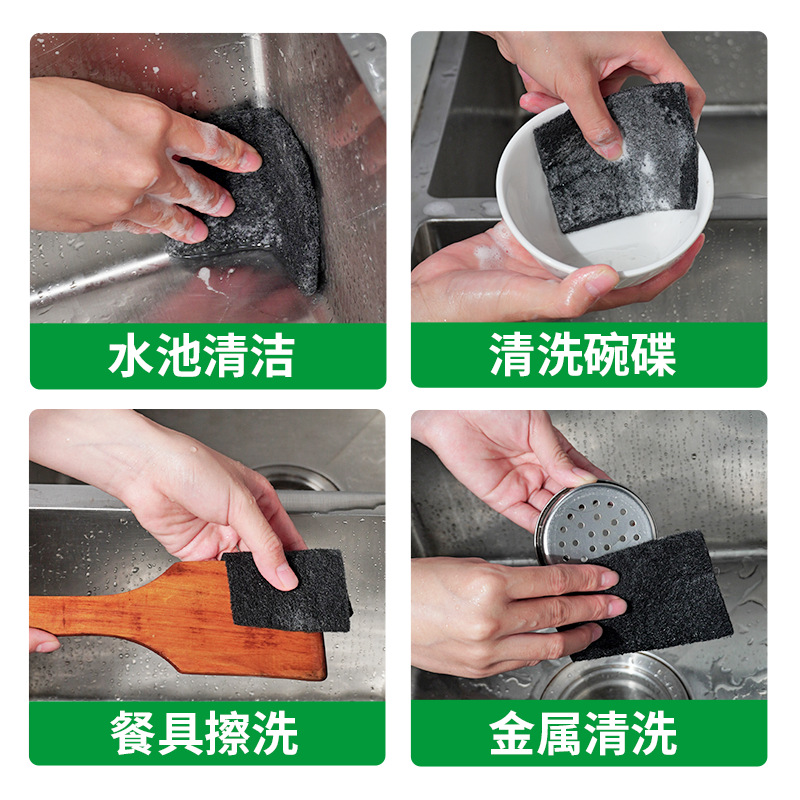 水池清洁

清洗碗碟

餐具擦洗

金属清洗