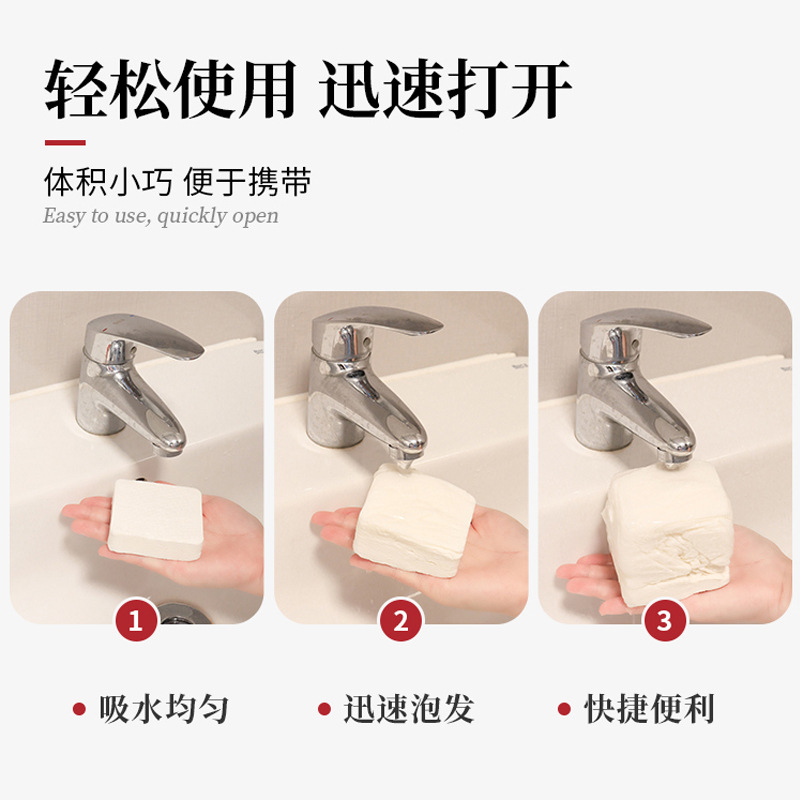 轻松使用 迅速打开

体积小巧 便于携带

Easy to use, quickly open

1

2

3

• 吸水均匀

• 迅速泡发

• 快捷便利