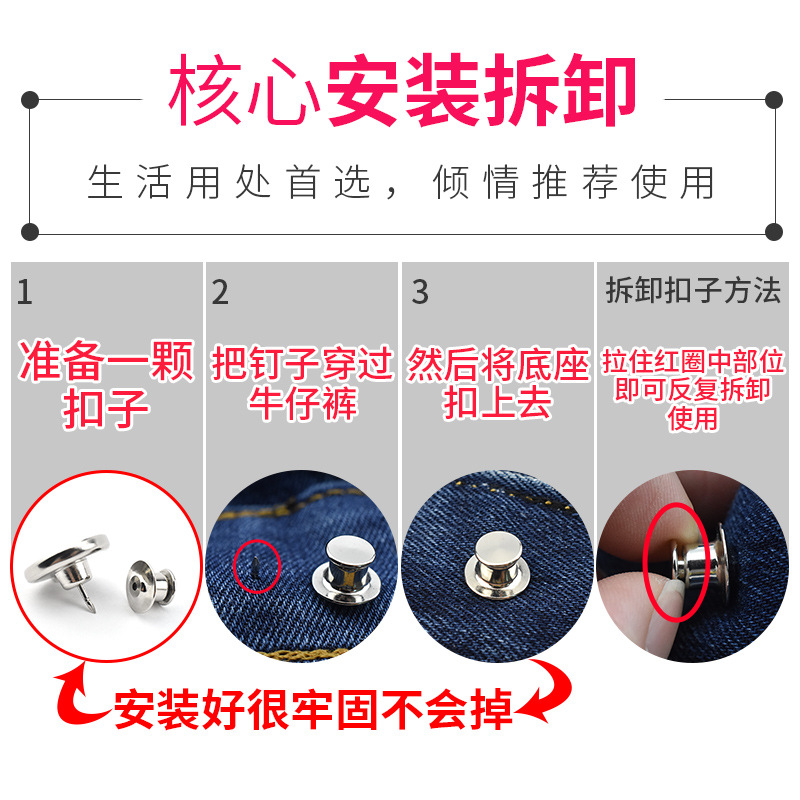 核心安装拆卸

生活用处首选，倾情推荐使用

1

准备一颗扣子

2

把钉子穿过牛仔裤

3

然后将底座扣上去

拆卸扣子方法

拉住红圈中部位即可反复拆卸使用

安装好很牢固不会掉