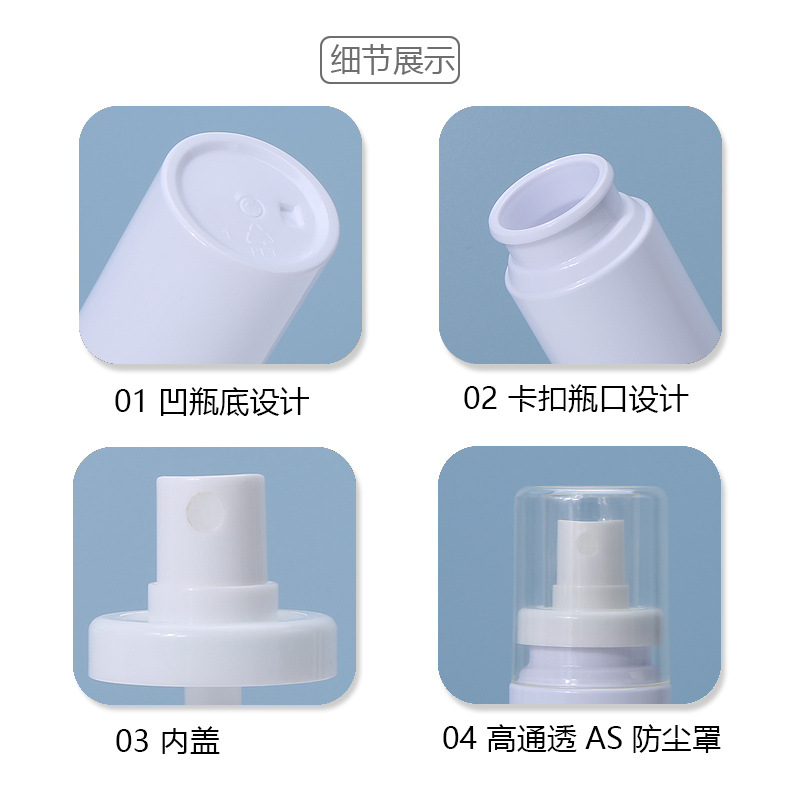 细节展示

01 凹瓶底设计

02 卡扣瓶口设计

03 内盖

04 高通透 AS 防尘罩