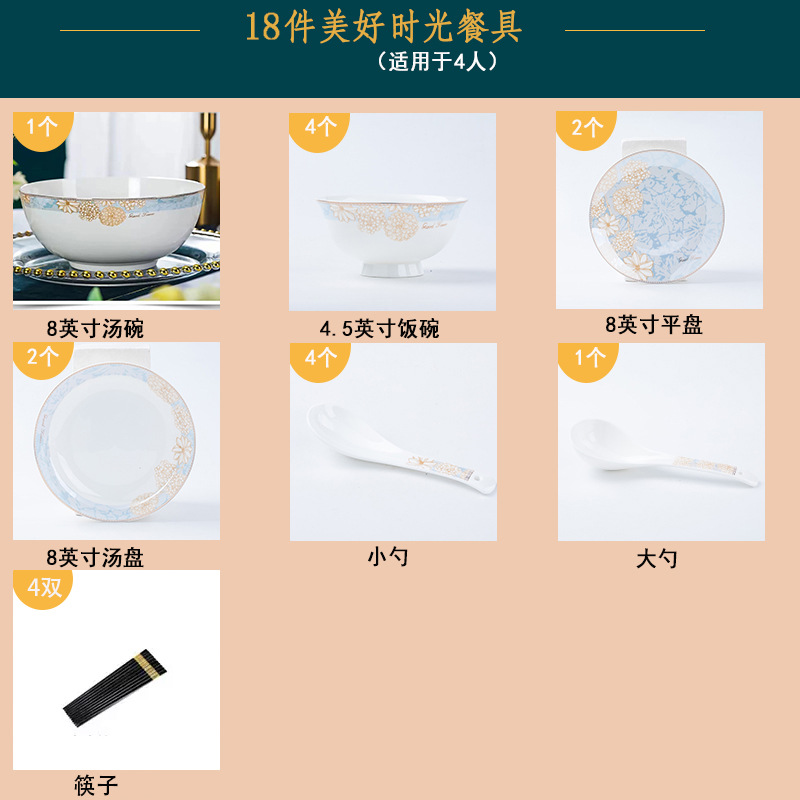 18件美好时光餐具
（适用于4人）

1个
8英寸汤碗

4个
4.5英寸饭碗

2个
8英寸平盘

2个
8英寸汤盘

4个
小勺

1个
大勺

4双
筷子