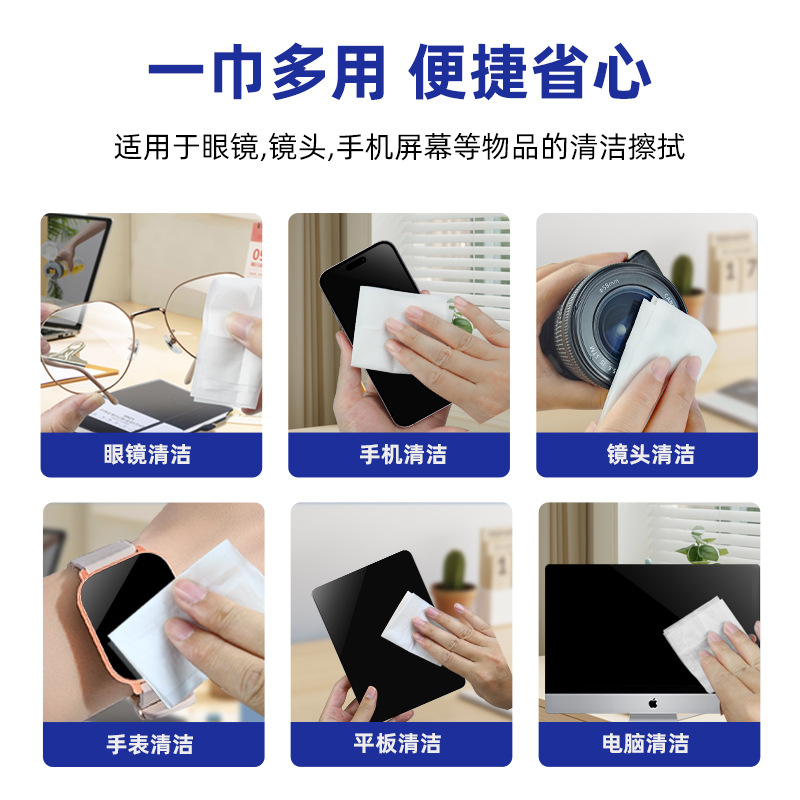 一巾多用 便捷省心

适用于眼镜,镜头,手机屏幕等物品的清洁擦拭

眼镜清洁

手机清洁

镜头清洁

手表清洁

平板清洁

电脑清洁