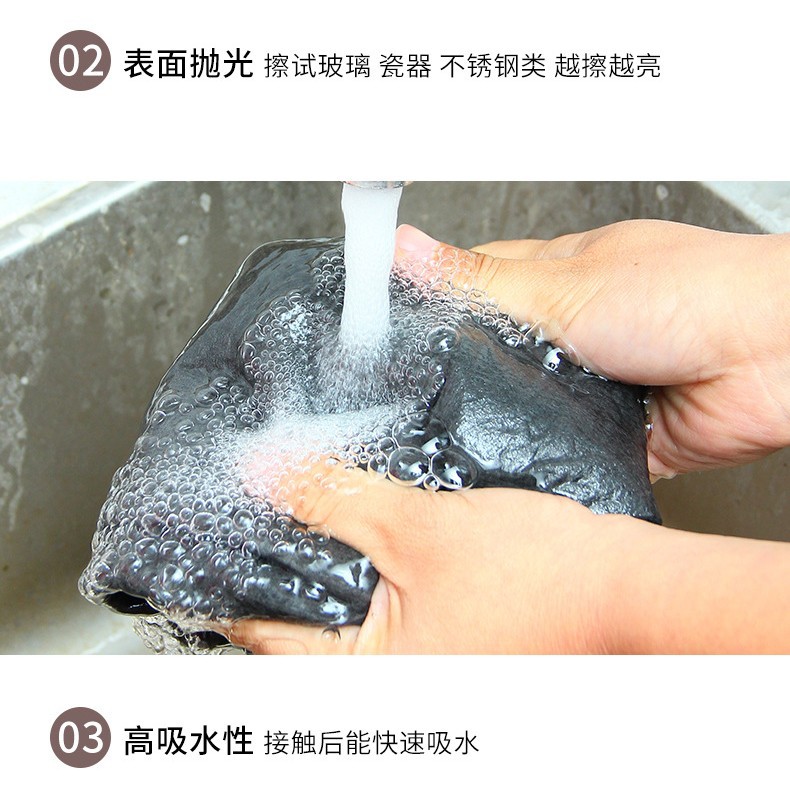 02 表面抛光 擦试玻璃 瓷器 不锈钢类 越擦越亮

03 高吸水性 接触后能快速吸水