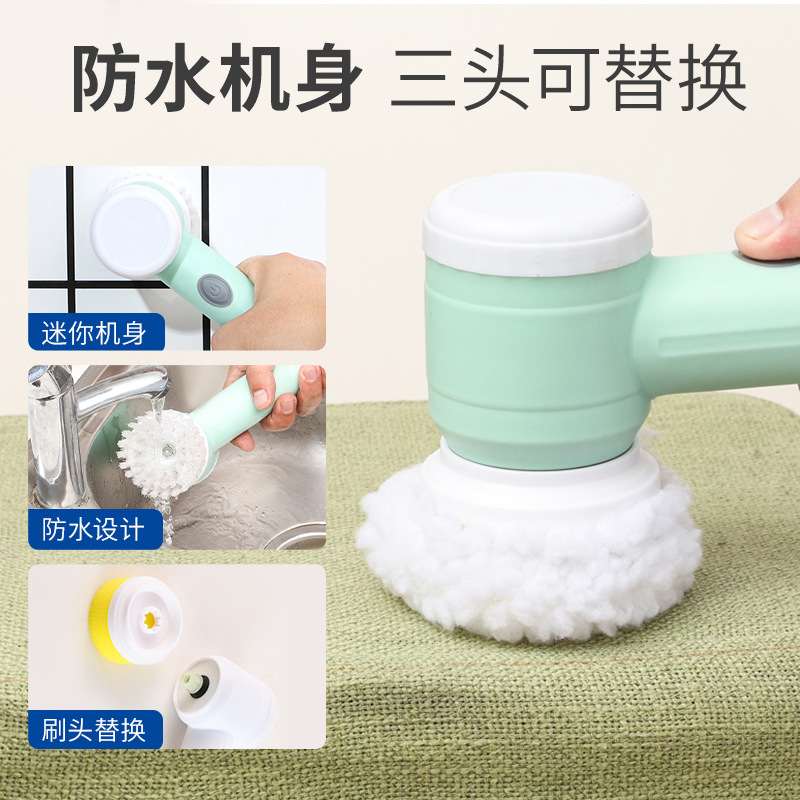 防水机身 三头可替换

迷你机身

防水设计

刷头替换