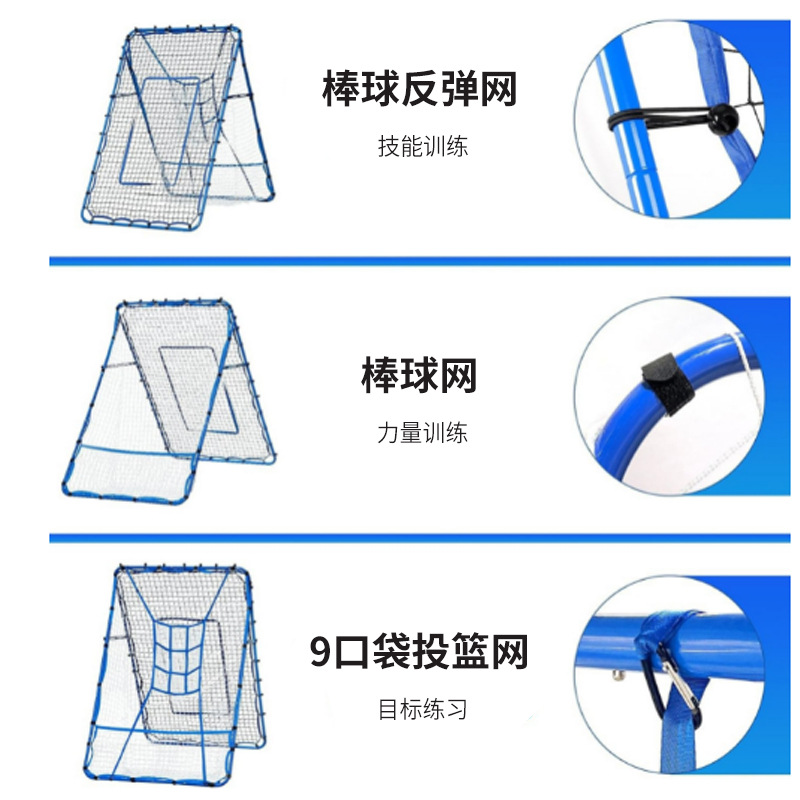 棒球反弹网

技能训练

棒球网

力量训练

9口袋投篮网

目标练习