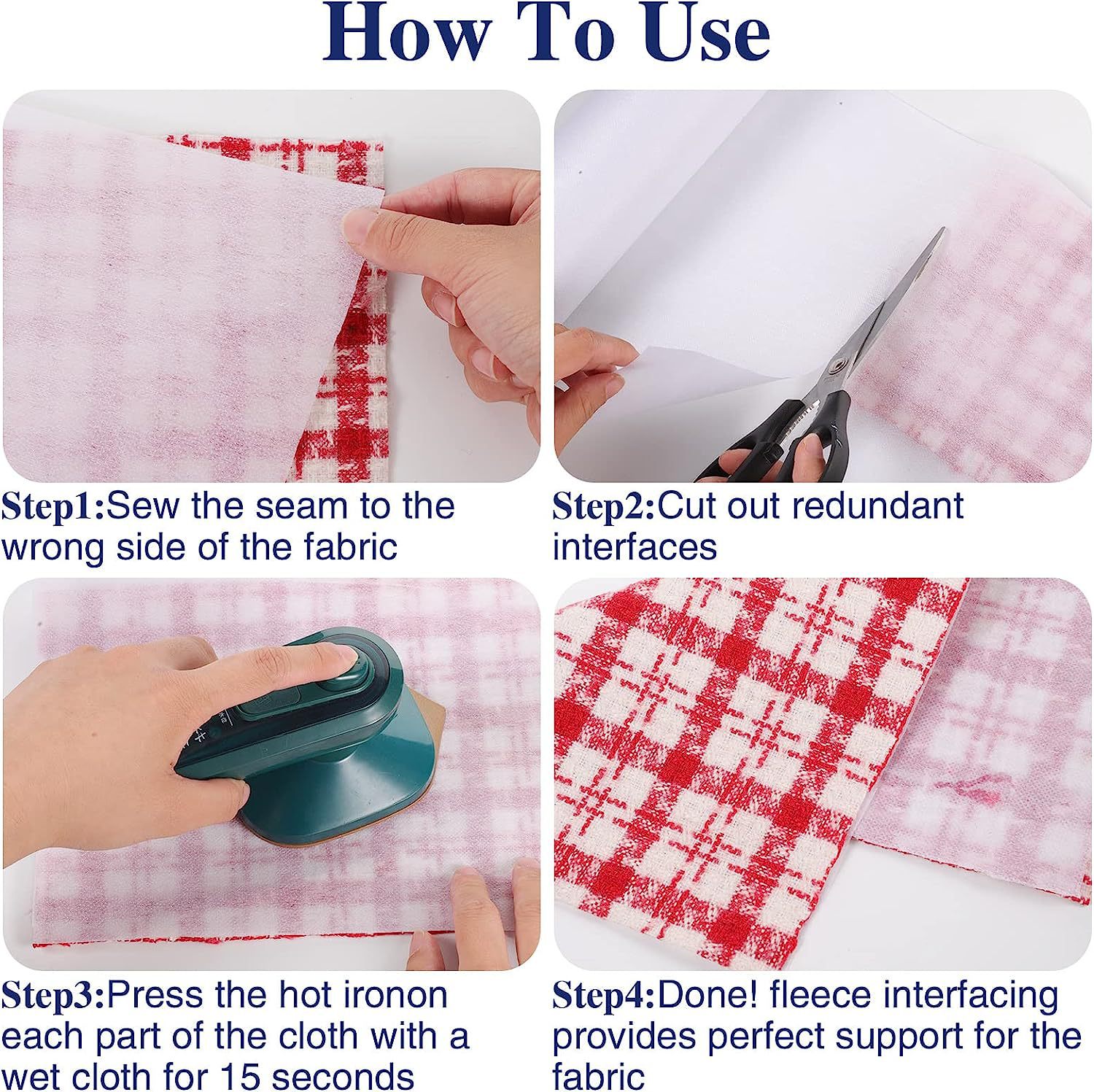 How To Use

Step1:Sew the seam to the wrong side of the fabric

Step2:Cut out redundant interfaces

Step3:Press the hot ironon each part of the cloth with a wet cloth for 15 seconds

Step4:Done! fleece interfacing provides perfect support for the fabric