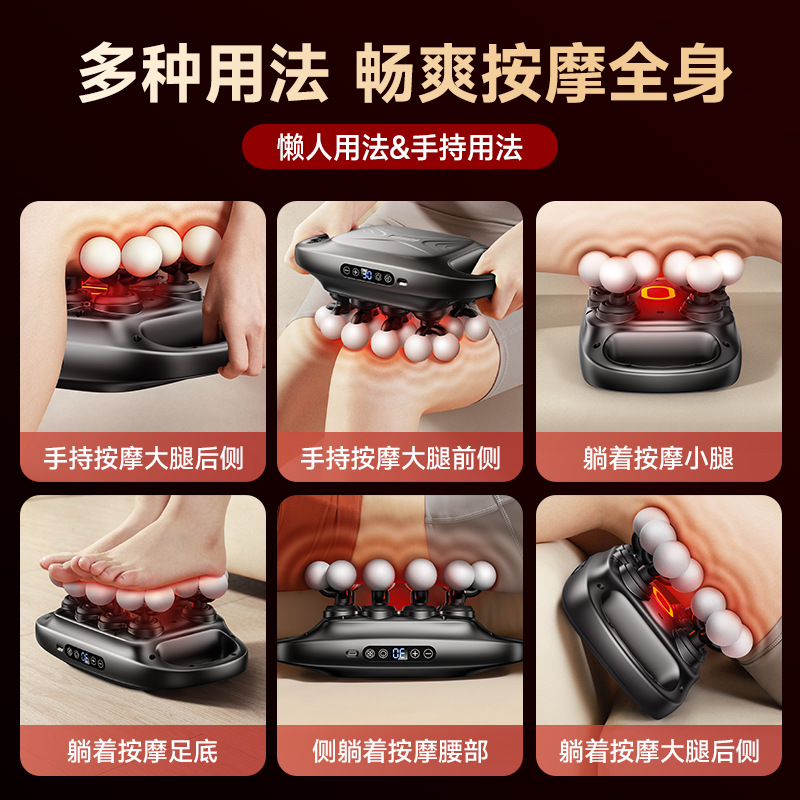 多种用法 畅爽按摩全身

懒人用法&手持用法

手持按摩大腿后侧

手持按摩大腿前侧

躺着按摩小腿

躺着按摩足底

侧躺着按摩腰部

躺着按摩大腿后侧