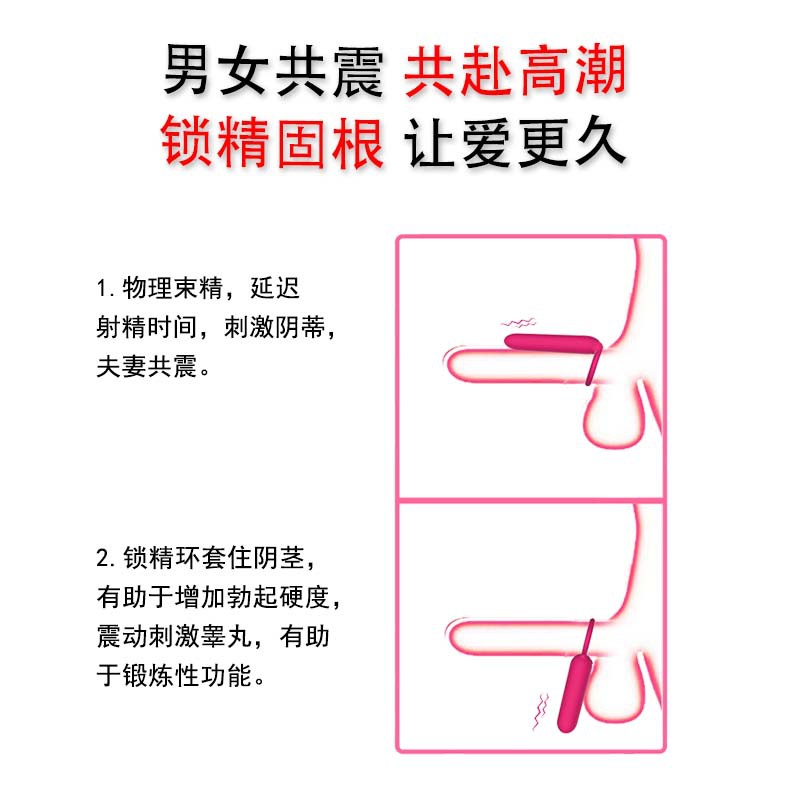 男女共震 共赴高潮
锁精固根 让爱更久

1. 物理束精，延迟射精时间，刺激阴蒂，夫妻共震。

2. 锁精环套住阴茎，有助于增加勃起硬度，震动刺激睾丸，有助于锻炼性功能。